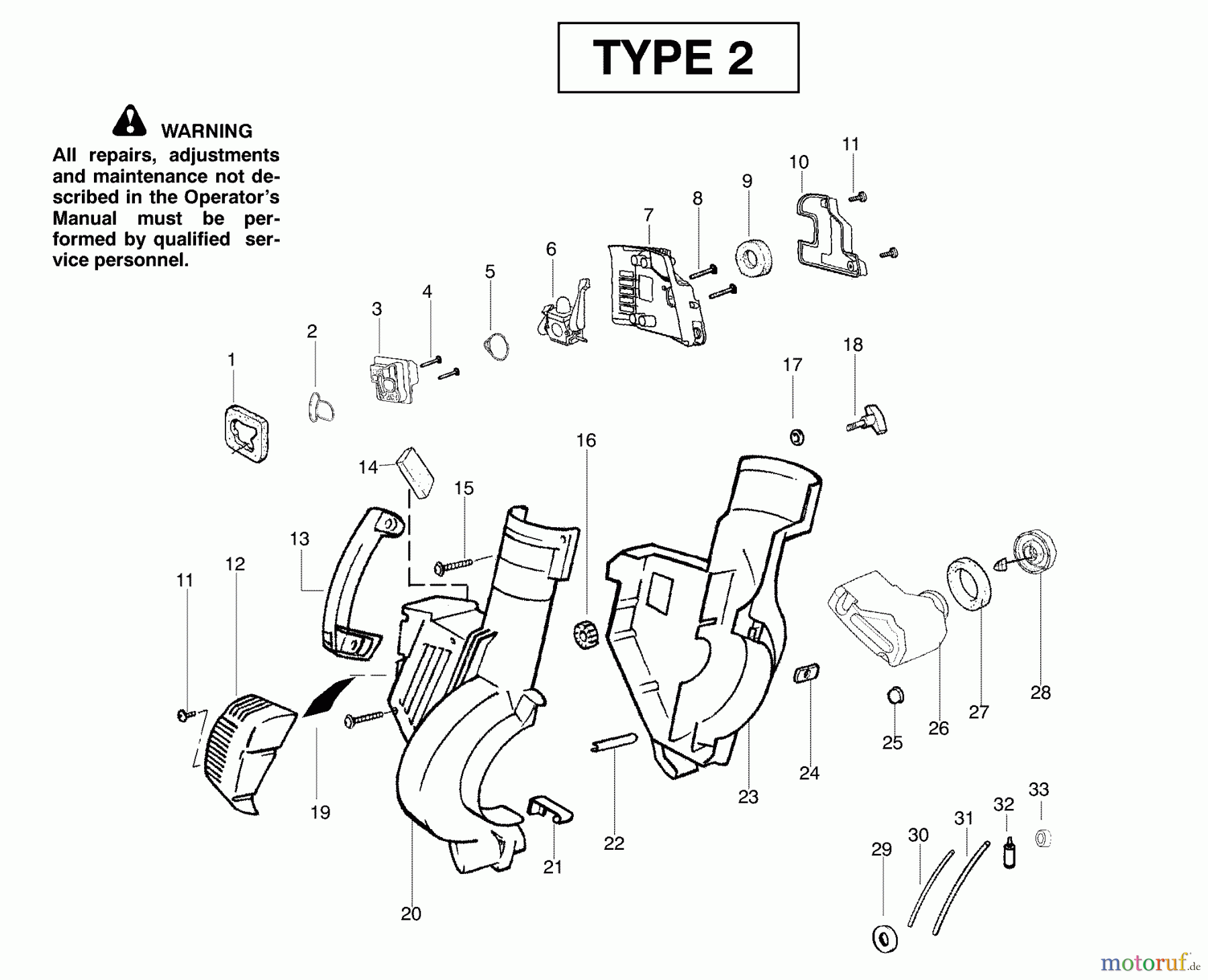 TYPE 2

WARNING
All repairs, adjustments and maintenance not described in the Operator's Manual must be performed by qualified service personnel.

11
10
9
8
7
6
5
4
3
2
1
18
17
16
14
15
13
12
11
19
20
21
22
23
24
25
26
27
28
29
30
31
32
33

motoruf.de