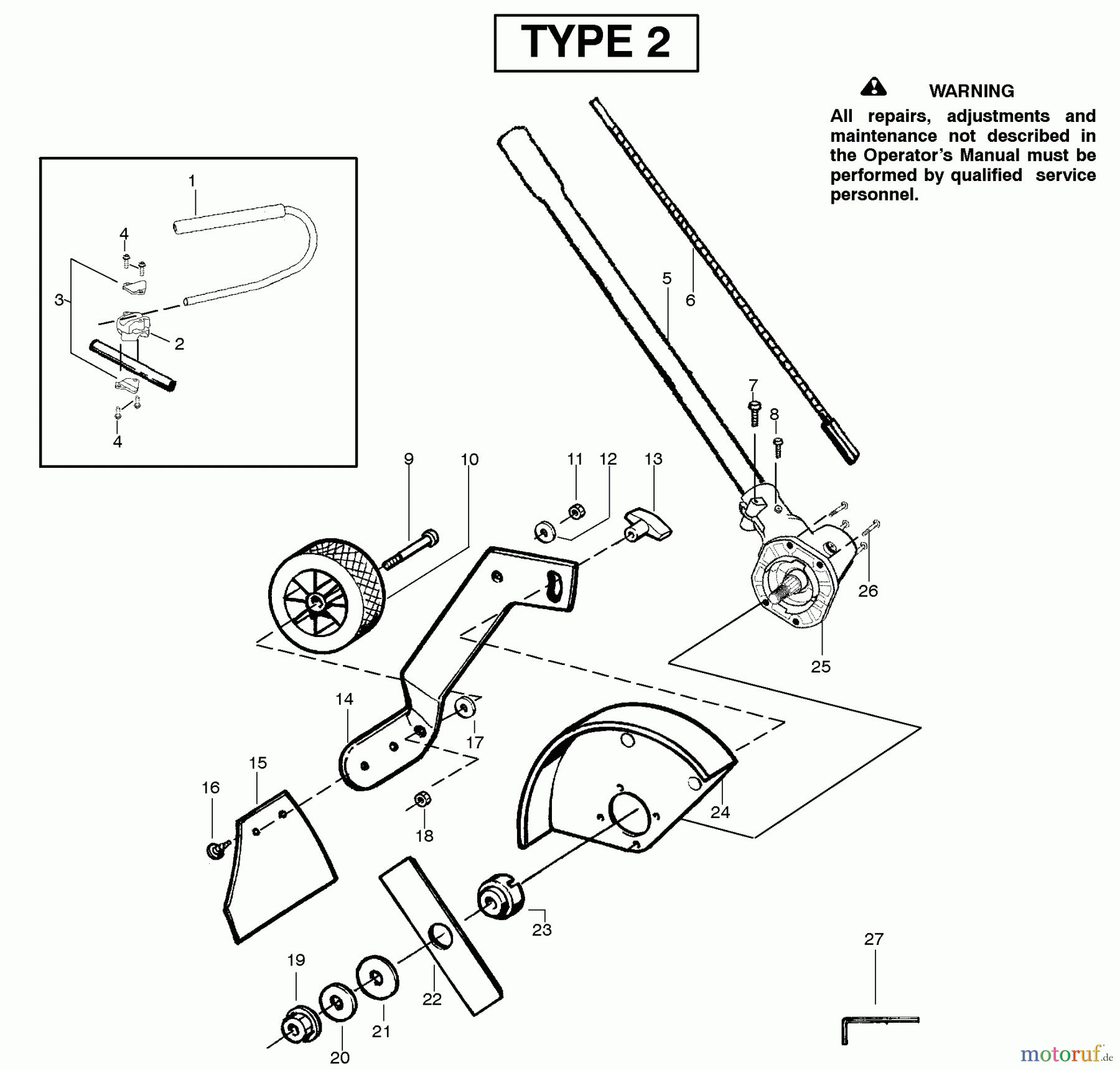 TYPE 2

WARNING
All repairs, adjustments and maintenance not described in the Operator's Manual must be performed by qualified service personnel.

1
4
3
2
4
5
6
7
8
9
10
11
12
13
26
25
14
17
15
16
18
24
23
19
22
21
20
27

motoruf.de