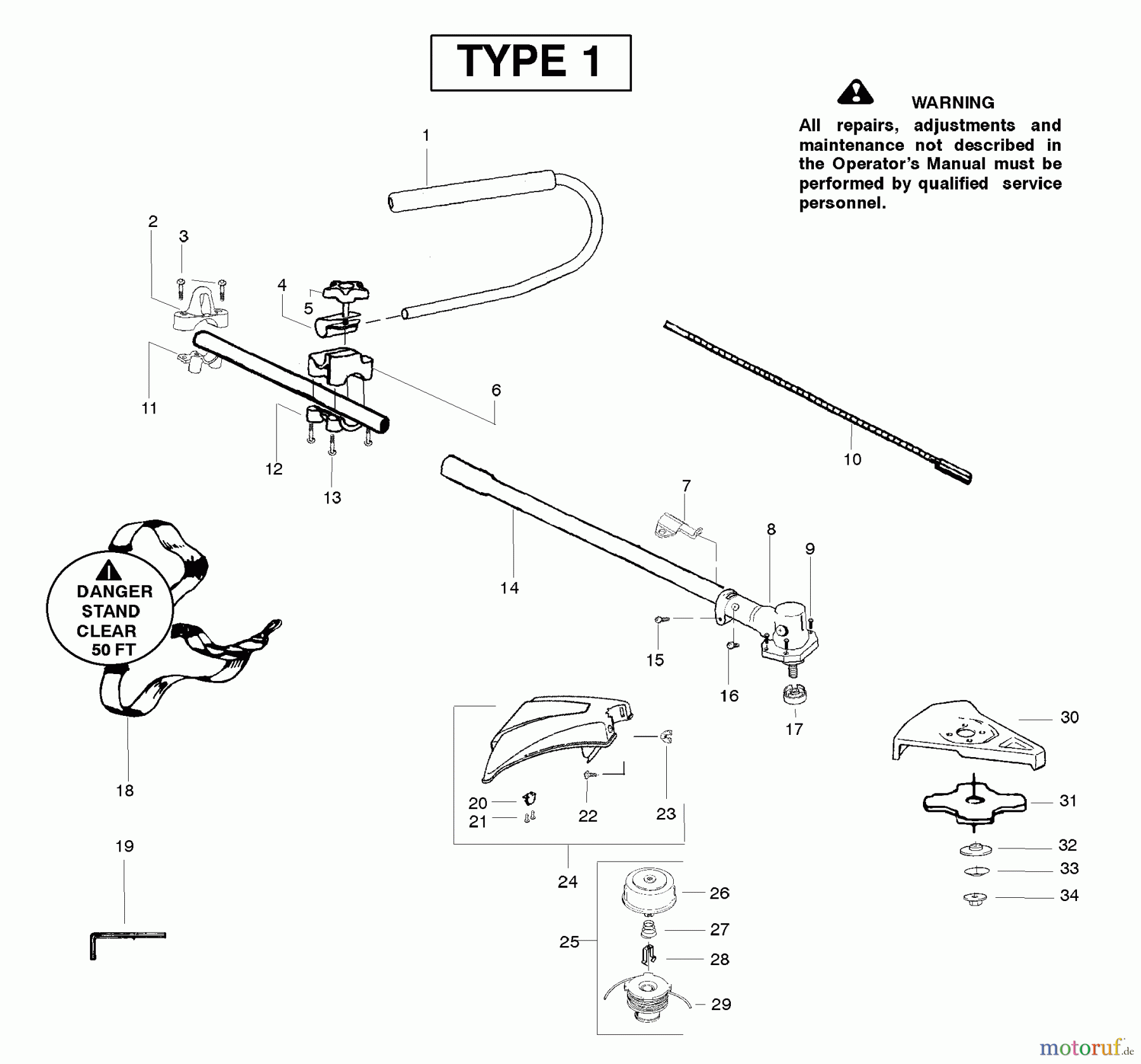 TYPE 1

WARNING
All repairs, adjustments and maintenance not described in the Operator's Manual must be performed by qualified service personnel.

1

2

3

4

5

6

11

12

13

10

7

8

9

14

15

16

17

DANGER
STAND
CLEAR
50 FT

18

19

20

21

22

23

24

25

26

27

28

29

30

31

32

33

34

motoruf.de