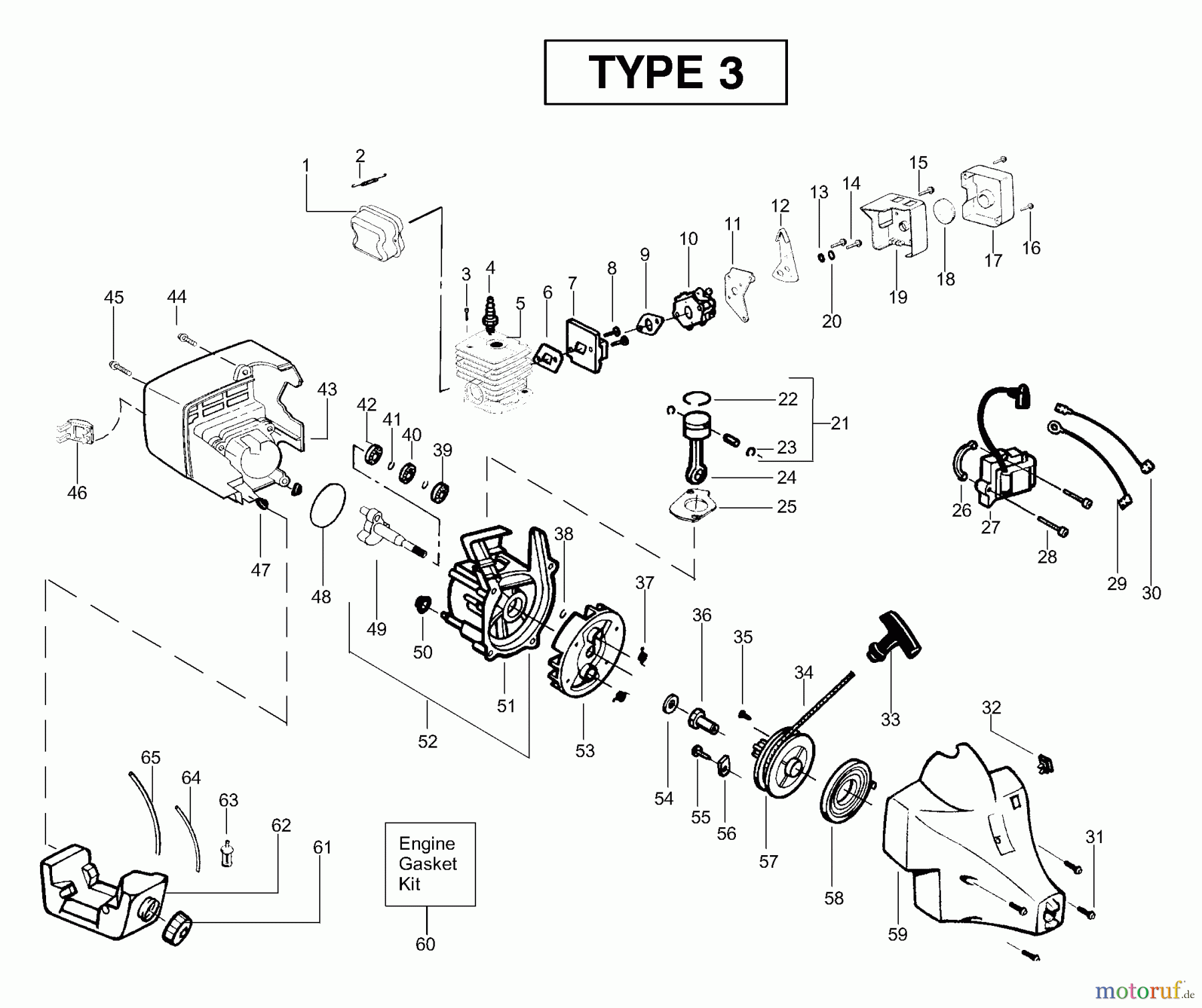 TYPE 3

1
2
3
4
5
6
7
8
9
10
11
12
13
14
15
16
17
18
19
20
21
22
23
24
25
26
27
28
29
30
31
32
33
34
35
36
37
38
39
40
41
42
43
44
45
46
47
48
49
50
51
52
53
54
55
56
57
58
59
60
61
62
63
64
65

Engine Gasket Kit

motoruf.de