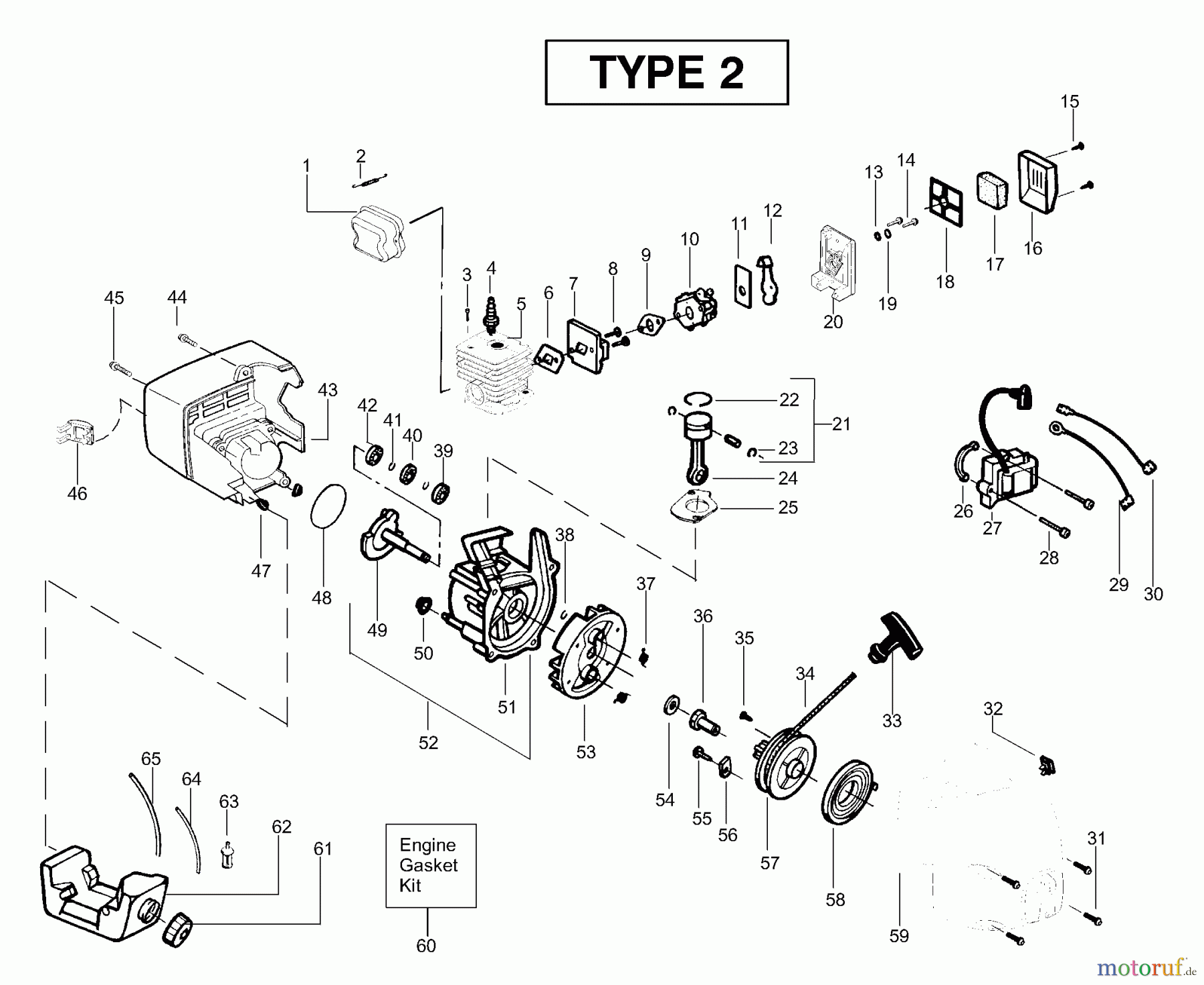 TYPE 2

1
2
3
4
5
6
7
8
9
10
11
12
13
14
15
16
17
18
19
20
21
22
23
24
25
26
27
28
29
30
31
32
33
34
35
36
37
38
39
40
41
42
43
44
45
46
47
48
49
50
51
52
53
54
55
56
57
58
59
60
61
62
63
64
65

Engine Gasket Kit

motoruf.de