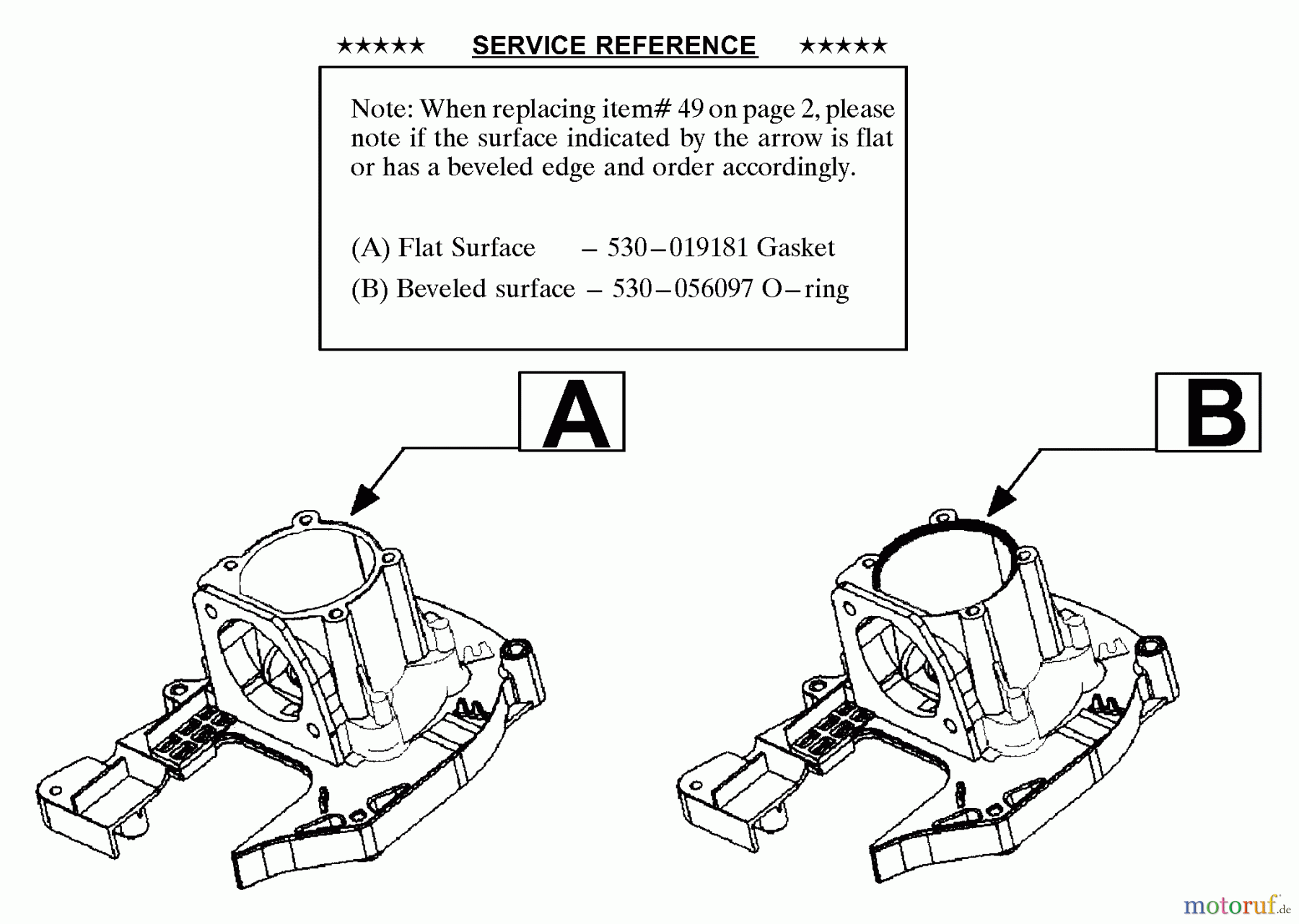 ★★★★★ SERVICE REFERENCE ★★★★★

Note: When replacing item# 49 on page 2, please note if the surface indicated by the arrow is flat or has a beveled edge and order accordingly.

(A) Flat Surface – 530–019181 Gasket

(B) Beveled surface – 530–056097 O–ring

A

B

motoruf.de