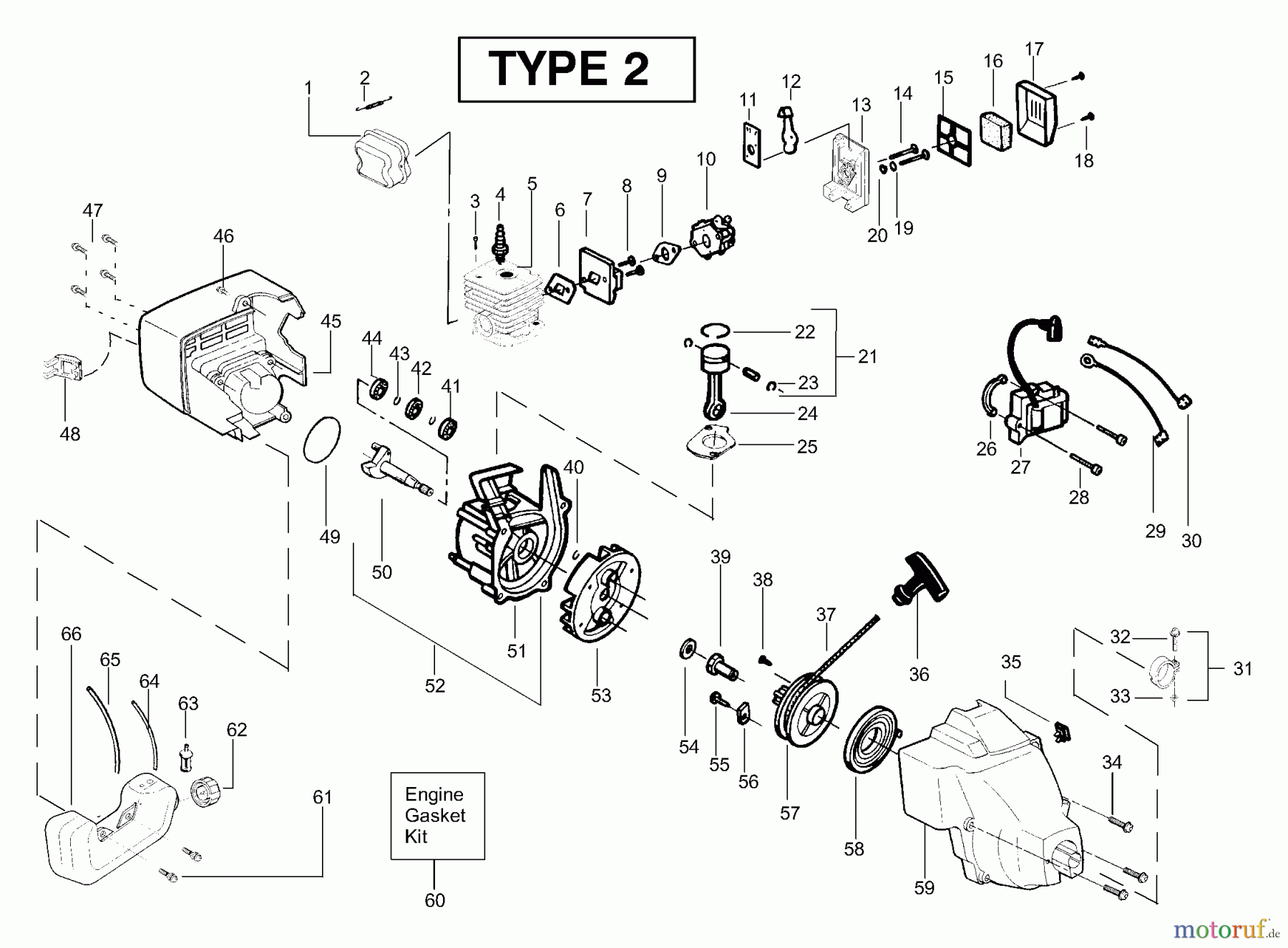 TYPE 2

1
2
3
4
5
6
7
8
9
10
11
12
13
14
15
16
17
18
19
20
21
22
23
24
25
26
27
28
29
30
31
32
33
34
35
36
37
38
39
40
41
42
43
44
45
46
47
48
49
50
51
52
53
54
55
56
57
58
59
60
61
62
63
64
65
66

Engine Gasket Kit

motoruf.de