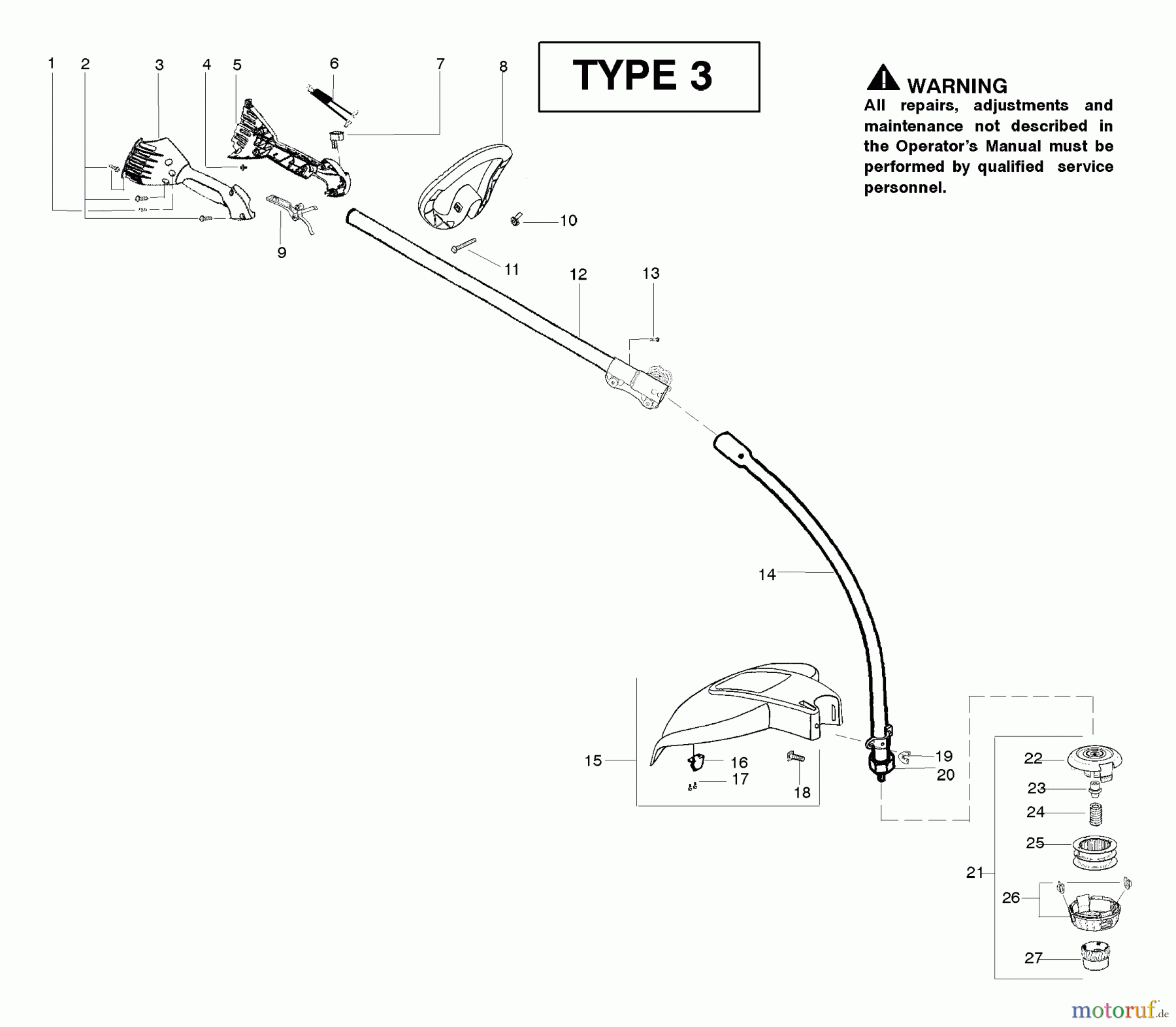 TYPE 3

WARNING
All repairs, adjustments and maintenance not described in the Operator's Manual must be performed by qualified service personnel.

1
2
3
4
5
6
7
8
9
10
11
12
13
14
15
16
17
18
19
20
21
22
23
24
25
26
27

motoruf.de