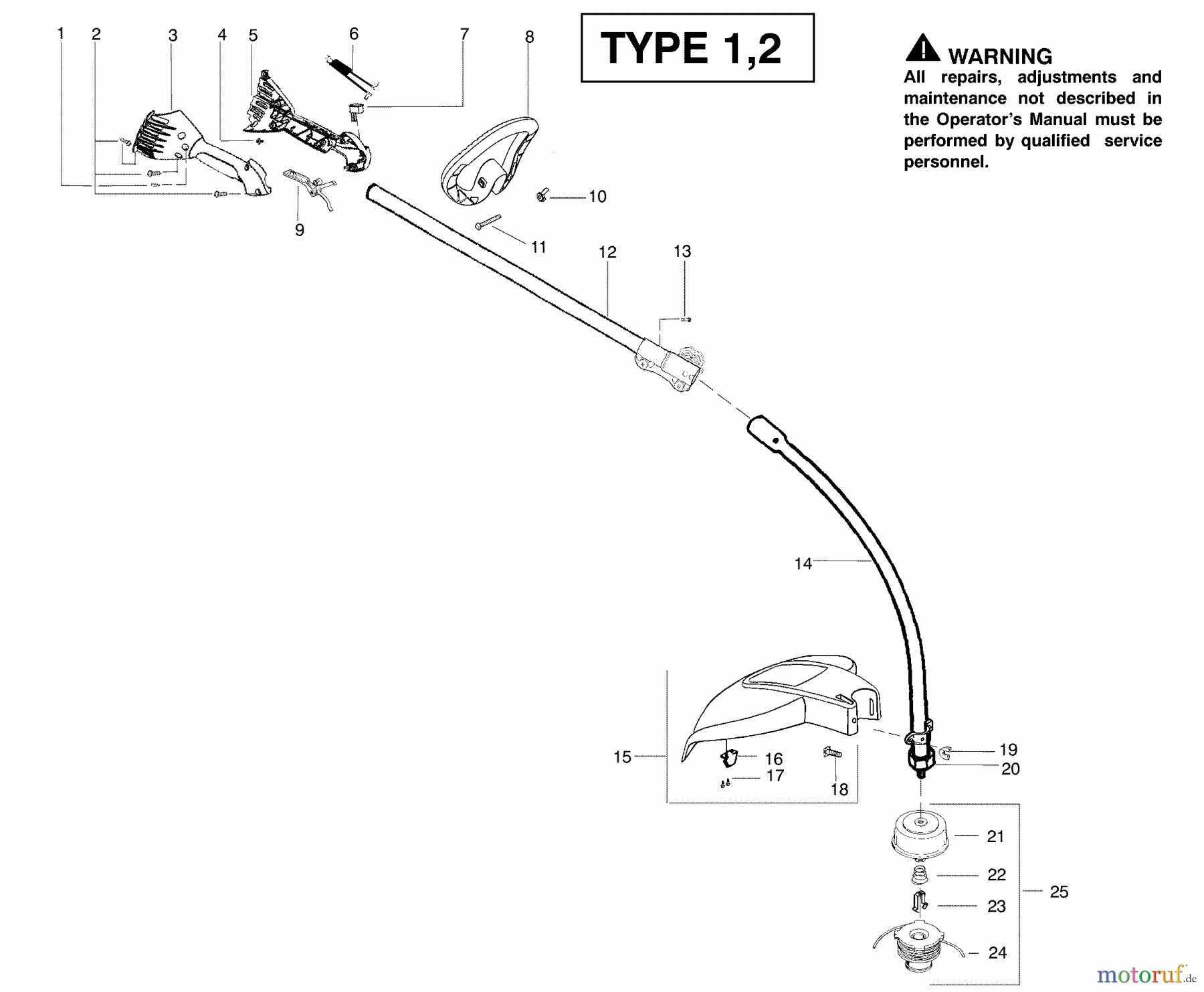 TYPE 1,2

WARNING
All repairs, adjustments and maintenance not described in the Operator's Manual must be performed by qualified service personnel.

1 2 3 4 5 6 7 8
9
10
11
12
13
14
15
16
17
18
19
20
21
22
23
24
25

motoruf.de