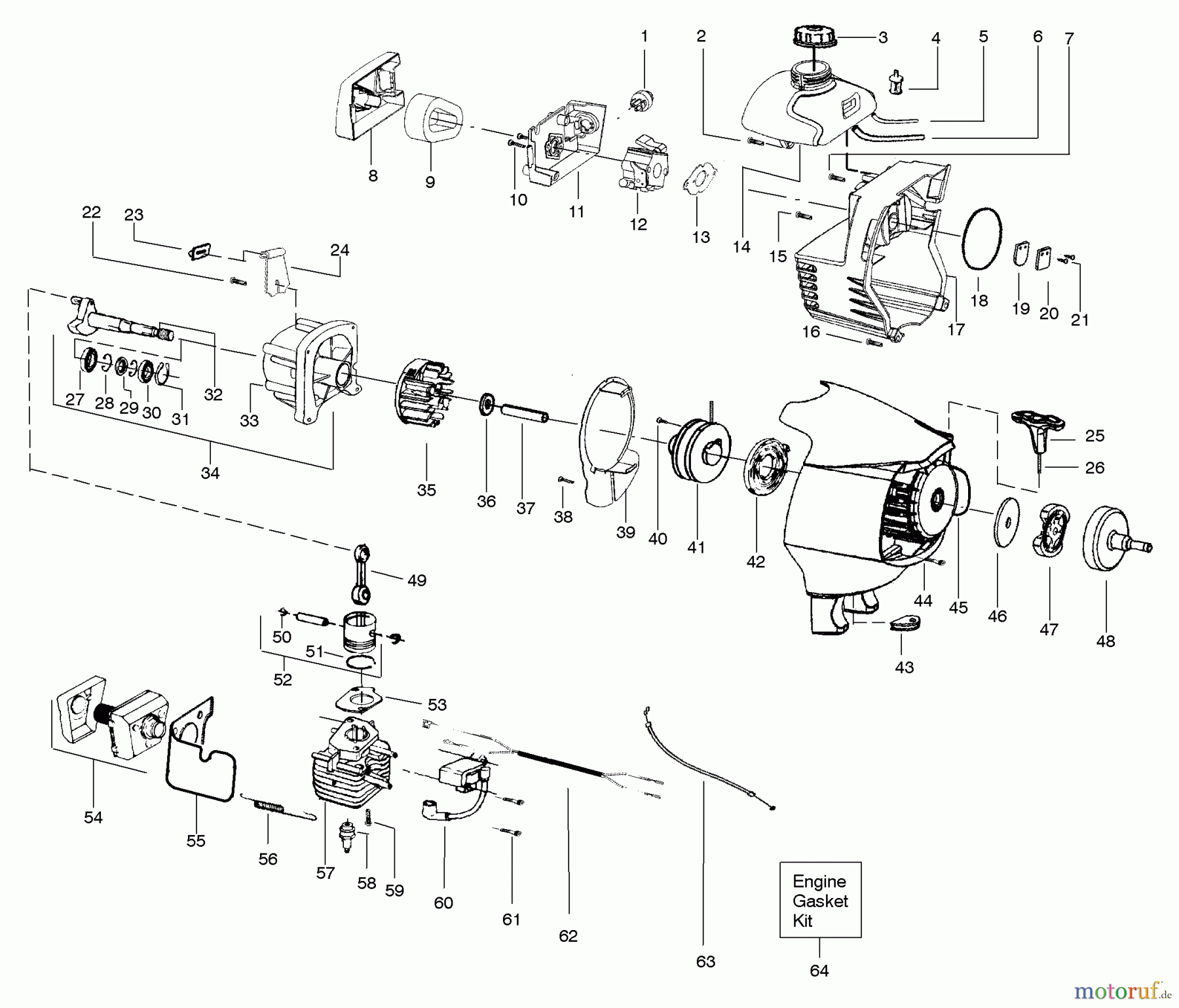 1
2
3
4
5
6
7
8
9
10
11
12
13
14
15
16
17
18
19
20
21
22
23
24
25
26
27
28
29
30
31
32
33
34
35
36
37
38
39
40
41
42
43
44
45
46
47
48
49
50
51
52
53
54
55
56
57
58
59
60
61
62
63
Engine Gasket Kit
64
motoruf.de