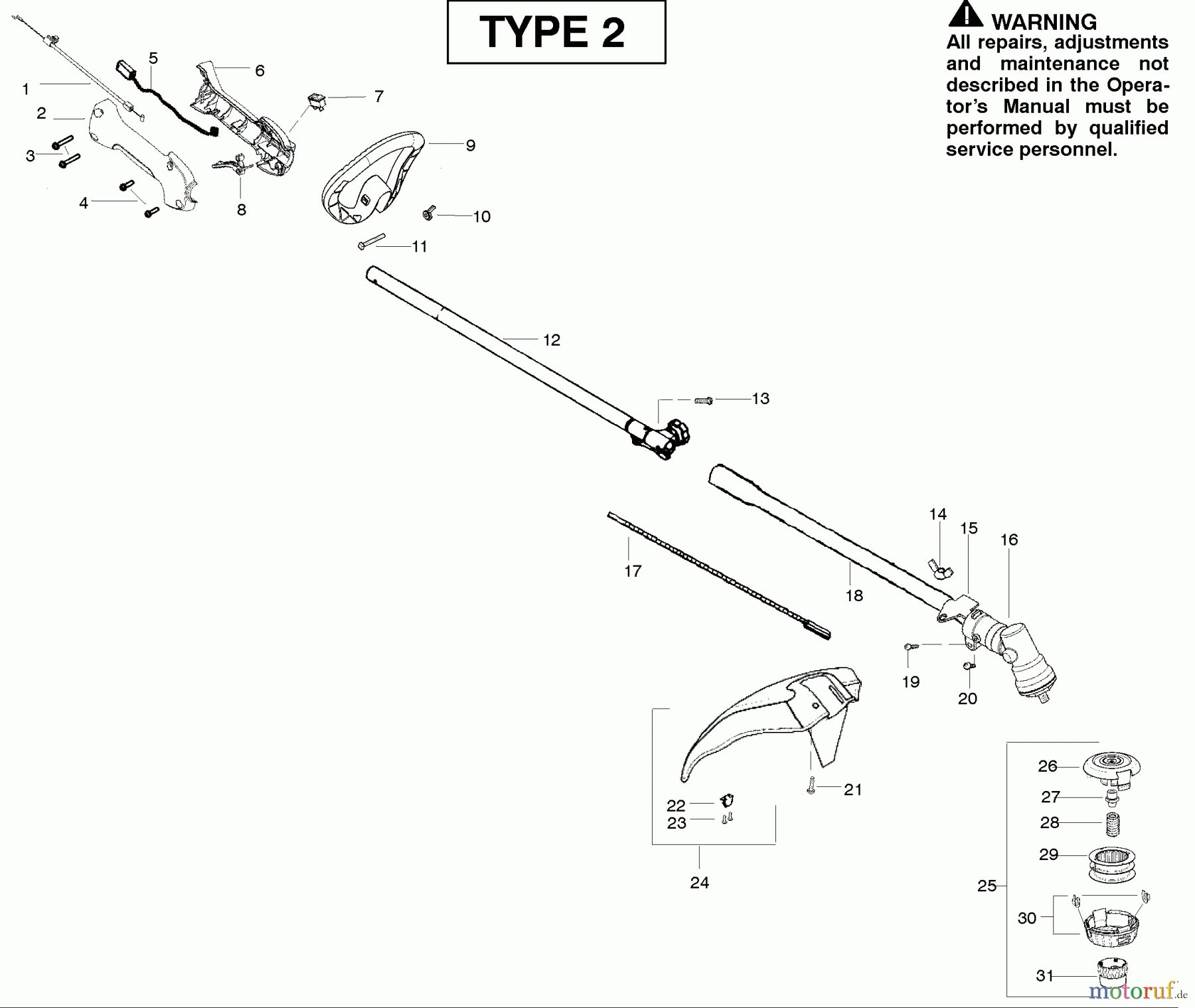 TYPE 2

WARNING
All repairs, adjustments and maintenance not described in the Operator's Manual must be performed by qualified service personnel.

1
2
3
4
5
6
7
8
9
10
11
12
13
14
15
16
17
18
19
20
21
22
23
24
25
26
27
28
29
30
31

motoruf.de