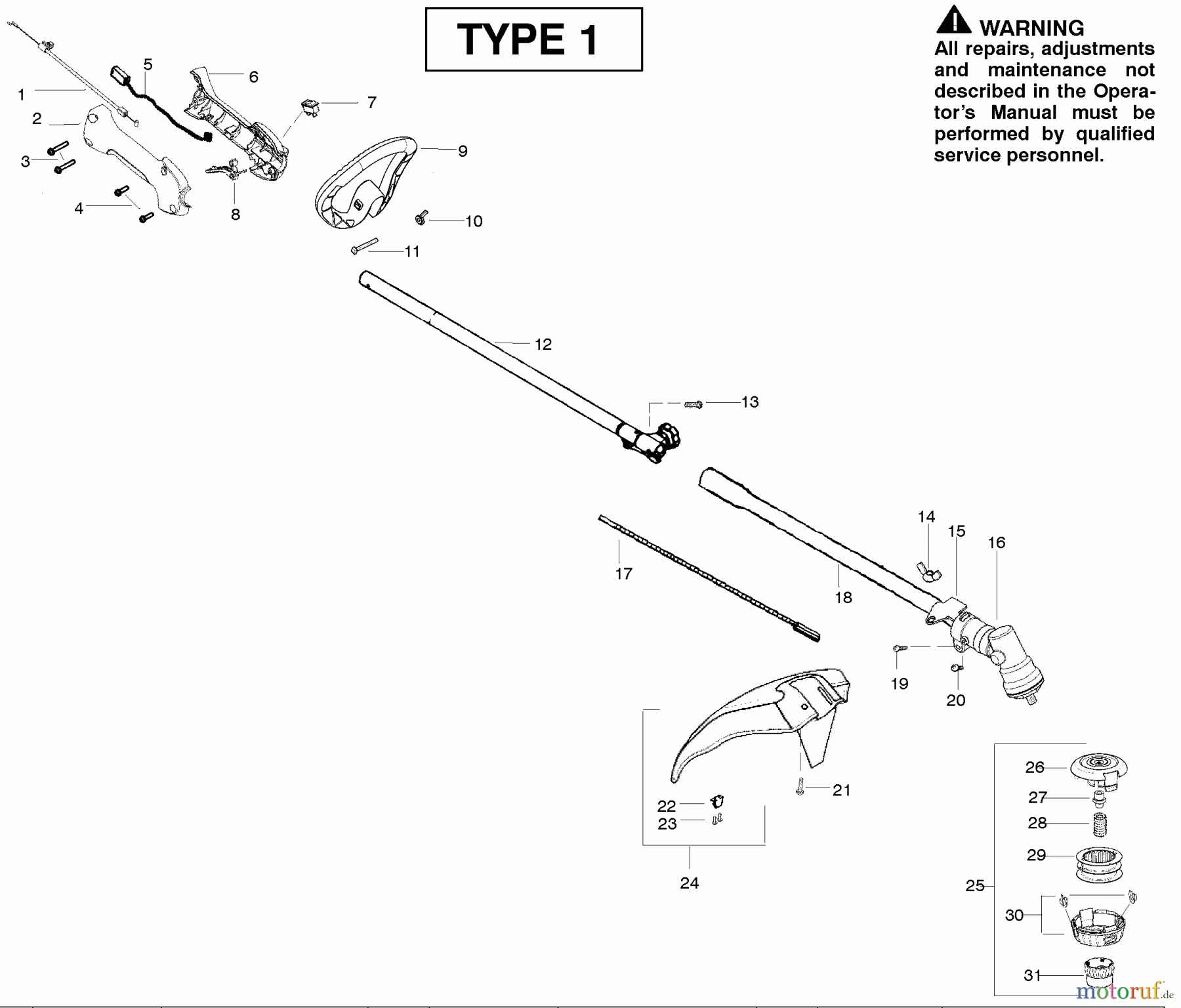 TYPE 1

WARNING
All repairs, adjustments and maintenance not described in the Operator's Manual must be performed by qualified service personnel.

1
2
3
4
5
6
7
8
9
10
11
12
13
14
15
16
17
18
19
20
21
22
23
24
25
26
27
28
29
30
31

motoruf.de