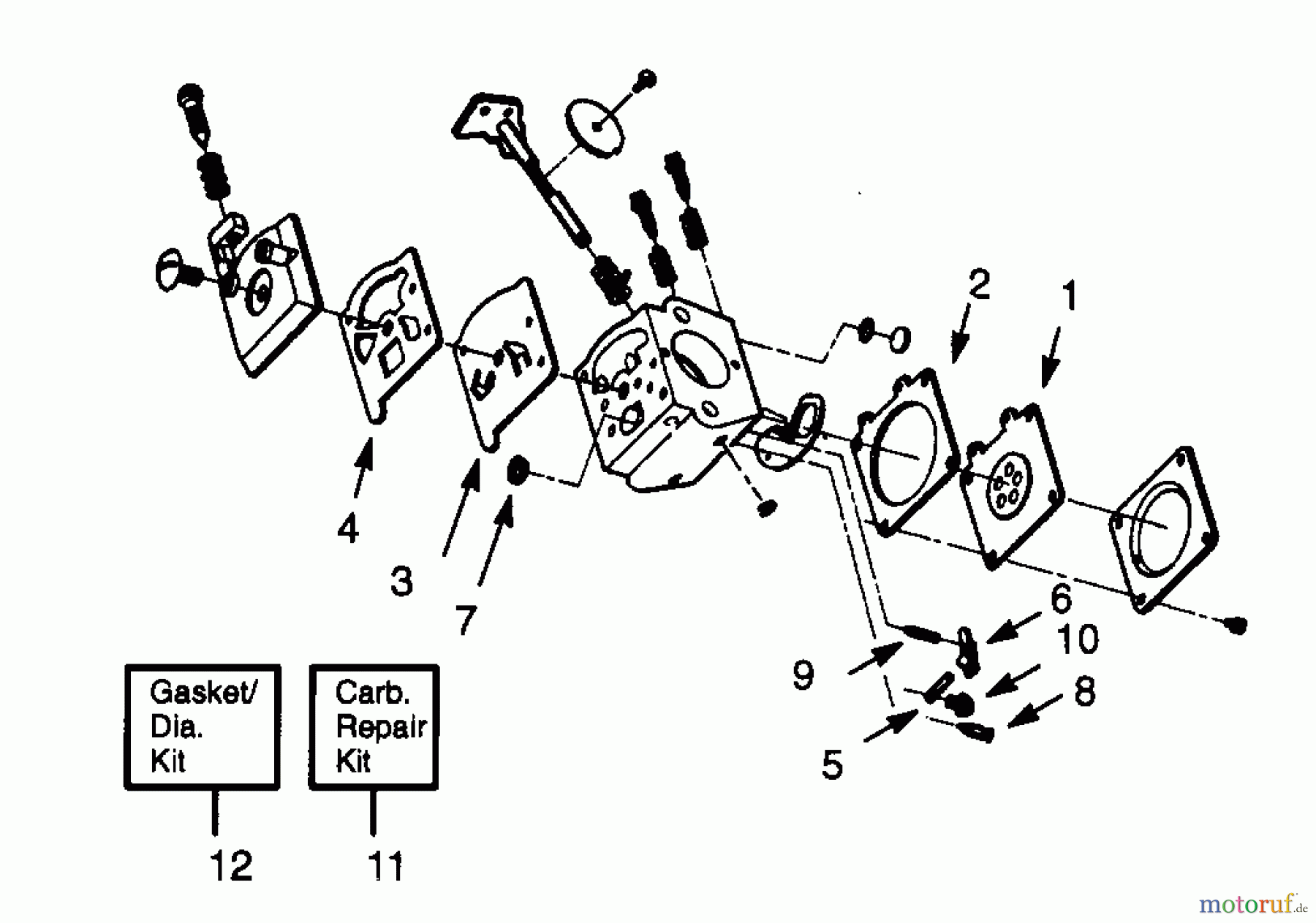 2
1
4
3
7
6
10
9
8
5
Gasket/ Dia. Kit
Carb. Repair Kit
12
11
motoruf.de