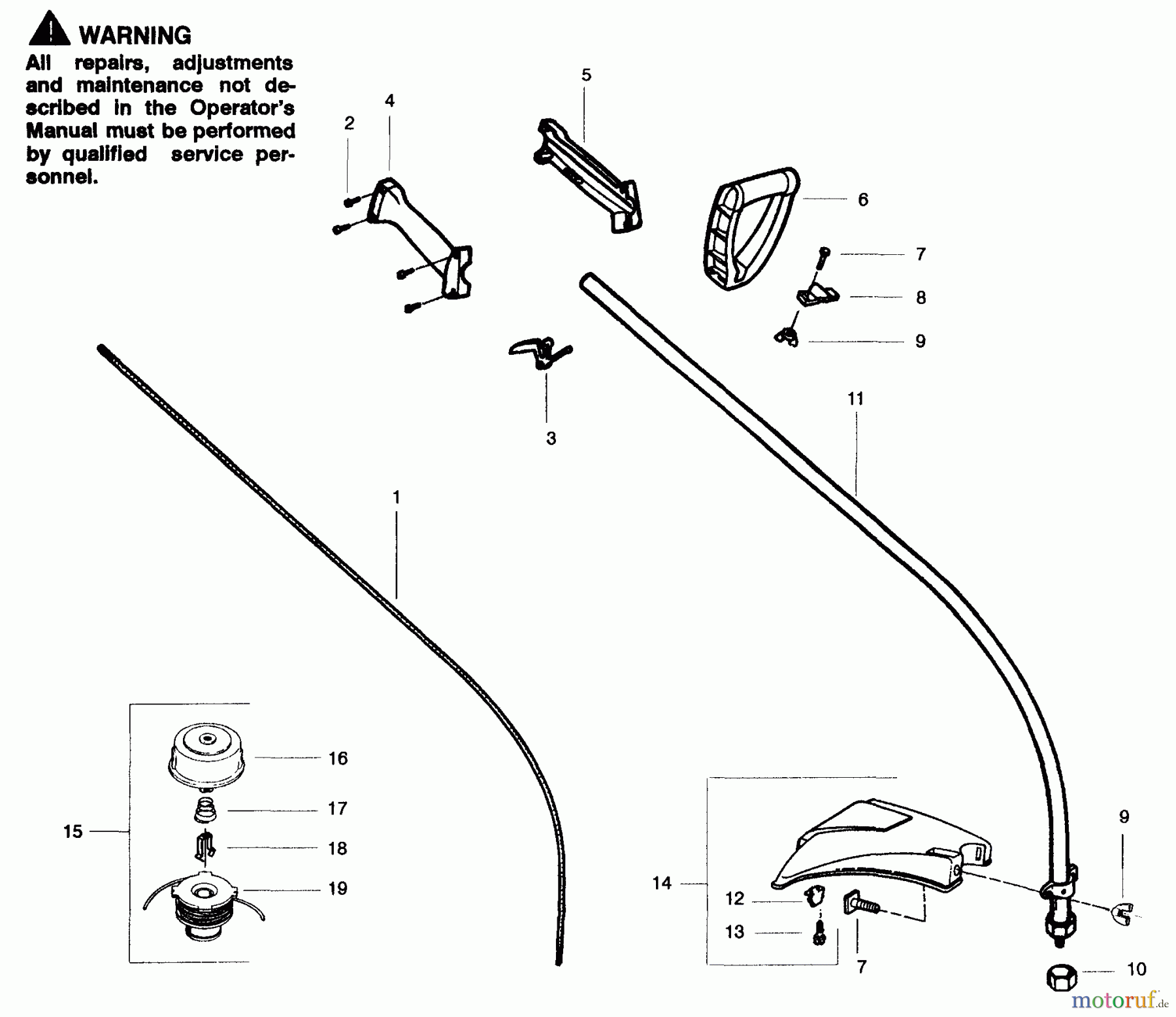 WARNING
All repairs, adjustments and maintenance not described in the Operator's Manual must be performed by qualified service personnel.

5
4
2
6
7
8
9
3
11
1
16
17
15
18
19
9
14
12
13
7
10

motoruf.de