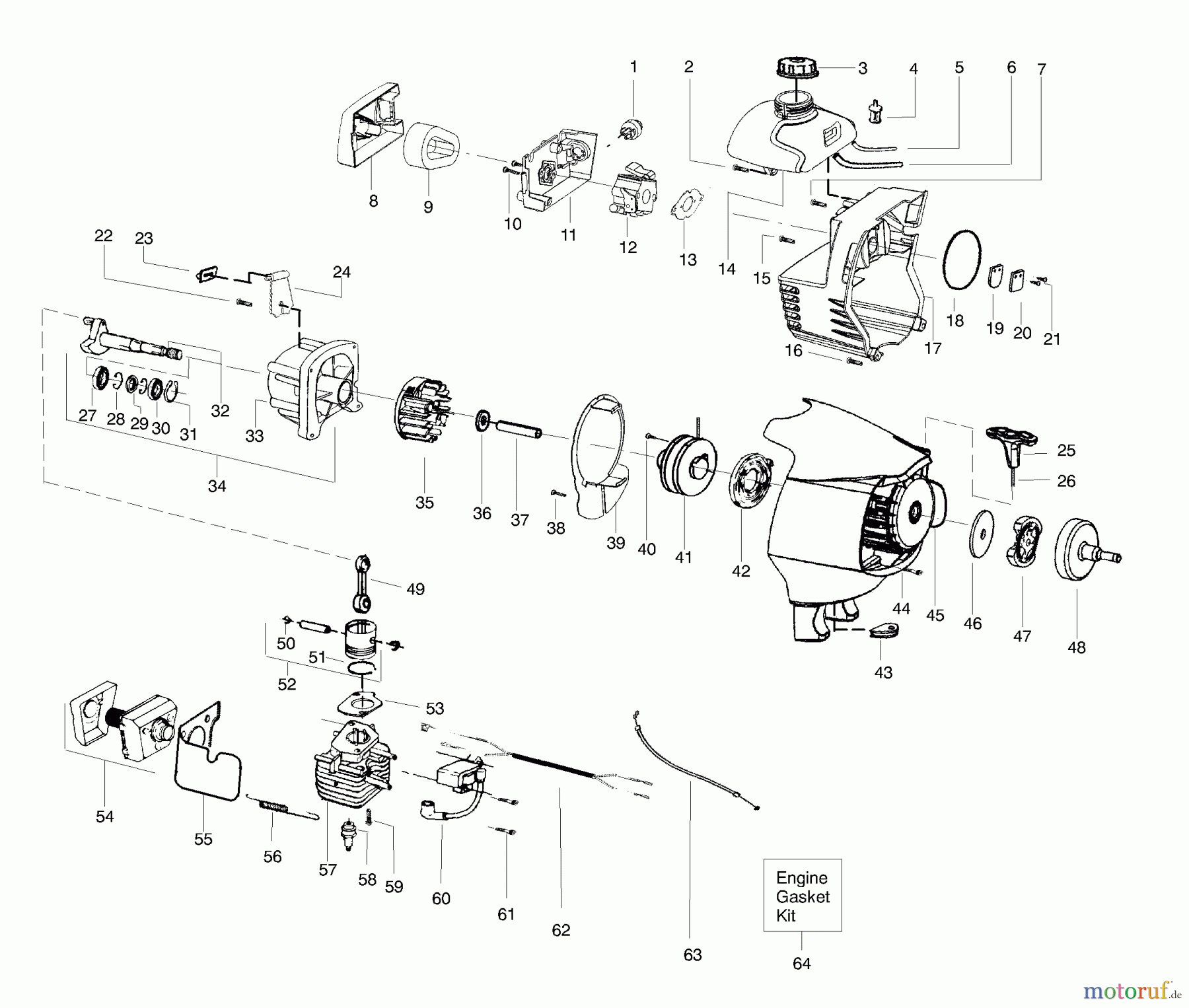 1 2 3 4 5 6 7
8 9 10 11 12 13 14 15 16 17 18 19 20 21
22 23 24
25 26
27 28 29 30 31 32 33 34 35 36 37 38 39 40 41 42
43 44 45 46 47 48
49 50 51 52 53
54 55 56 57 58 59 60 61 62 63

Engine Gasket Kit

64

motoruf.de