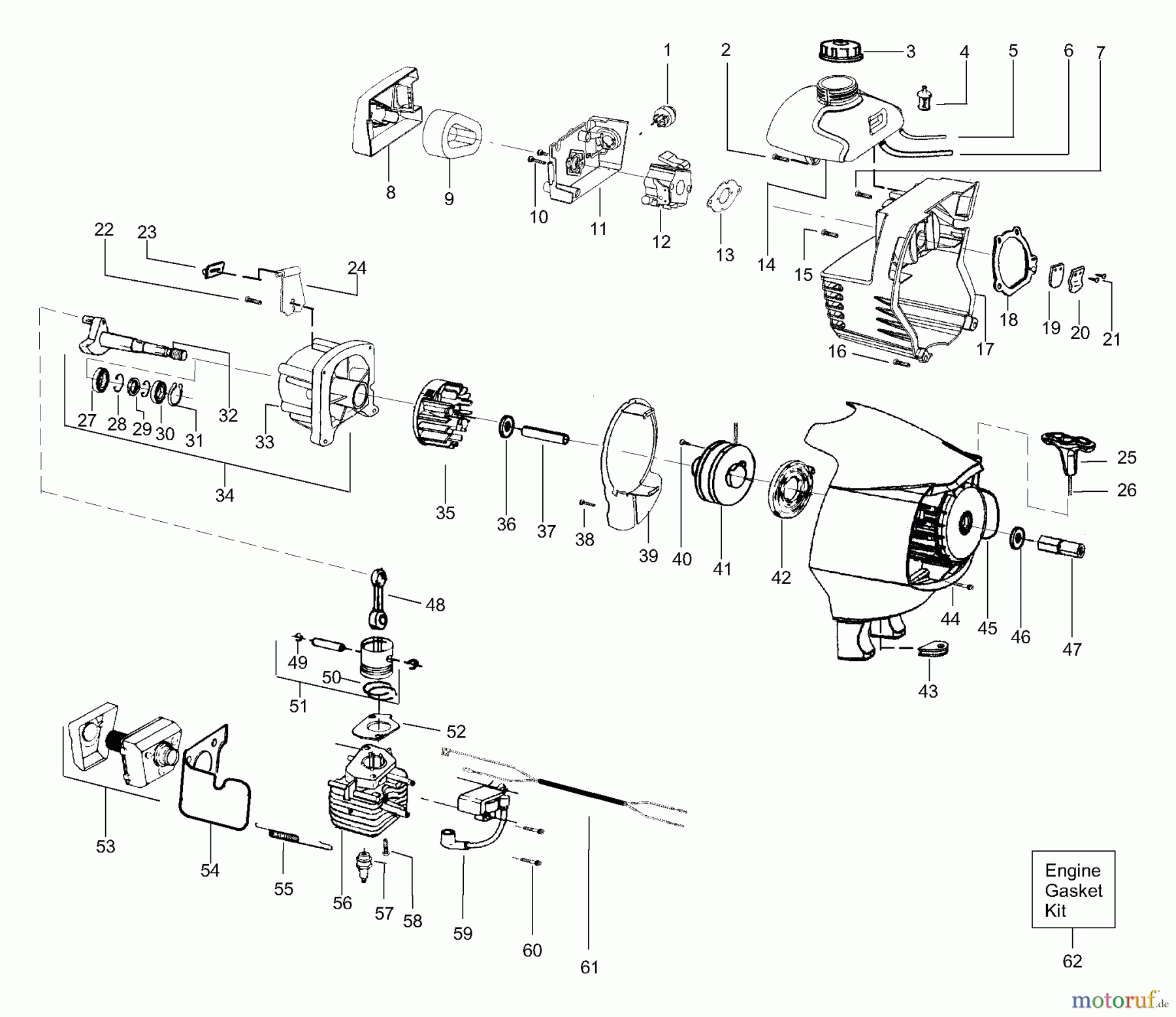 1
2
3
4
5
6
7
8
9
10
11
12
13
14
15
16
17
18
19
20
21
22
23
24
25
26
27
28
29
30
31
32
33
34
35
36
37
38
39
40
41
42
43
44
45
46
47
48
49
50
51
52
53
54
55
56
57
58
59
60
61
Engine Gasket Kit
62
motoruf.de