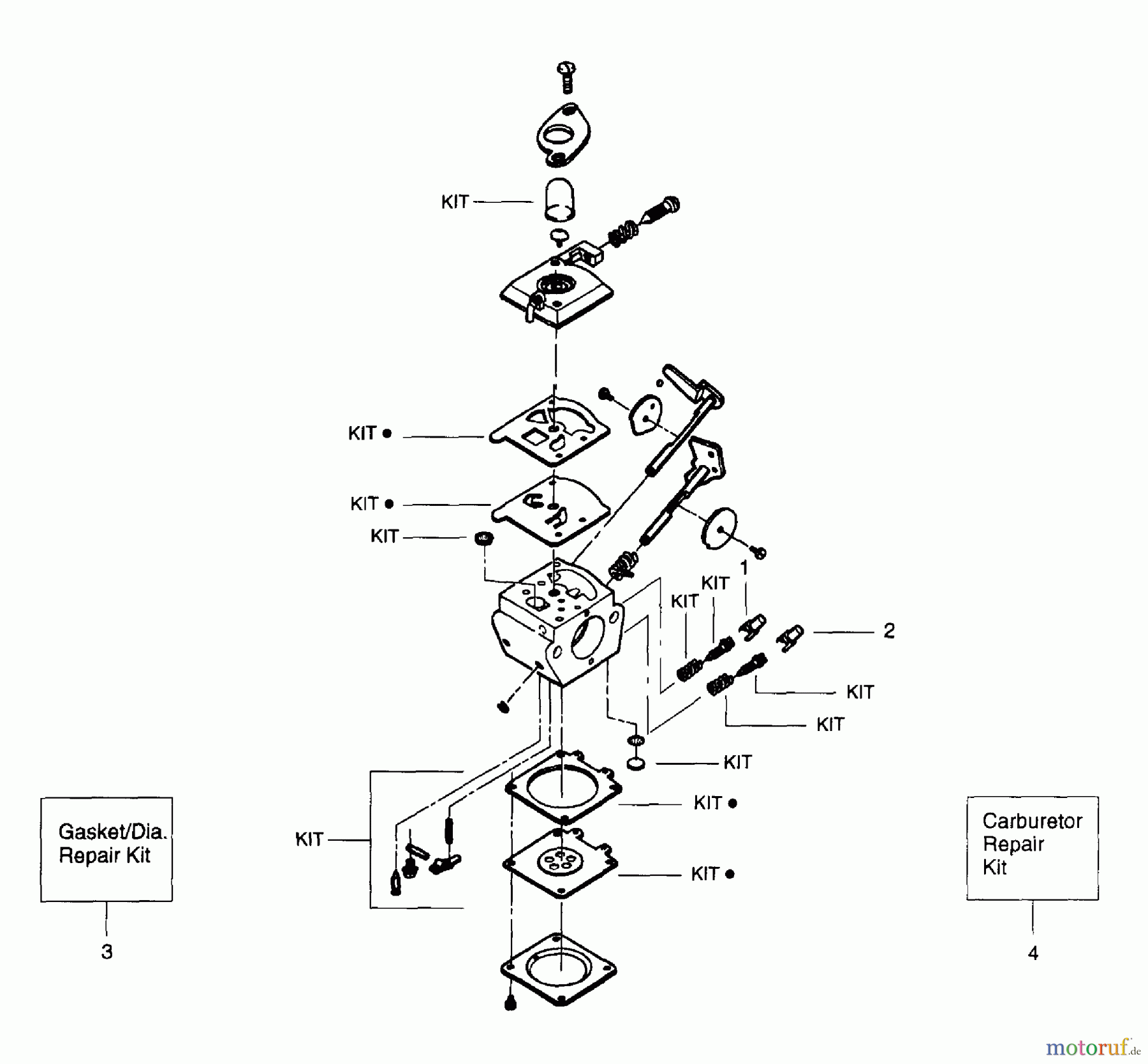 KIT

KIT ●

KIT ●

KIT

1

KIT

KIT

2

KIT

KIT

KIT

KIT ●

KIT

KIT ●

Gasket/Dia. Repair Kit

3

Carburetor Repair Kit

4

motoruf.de