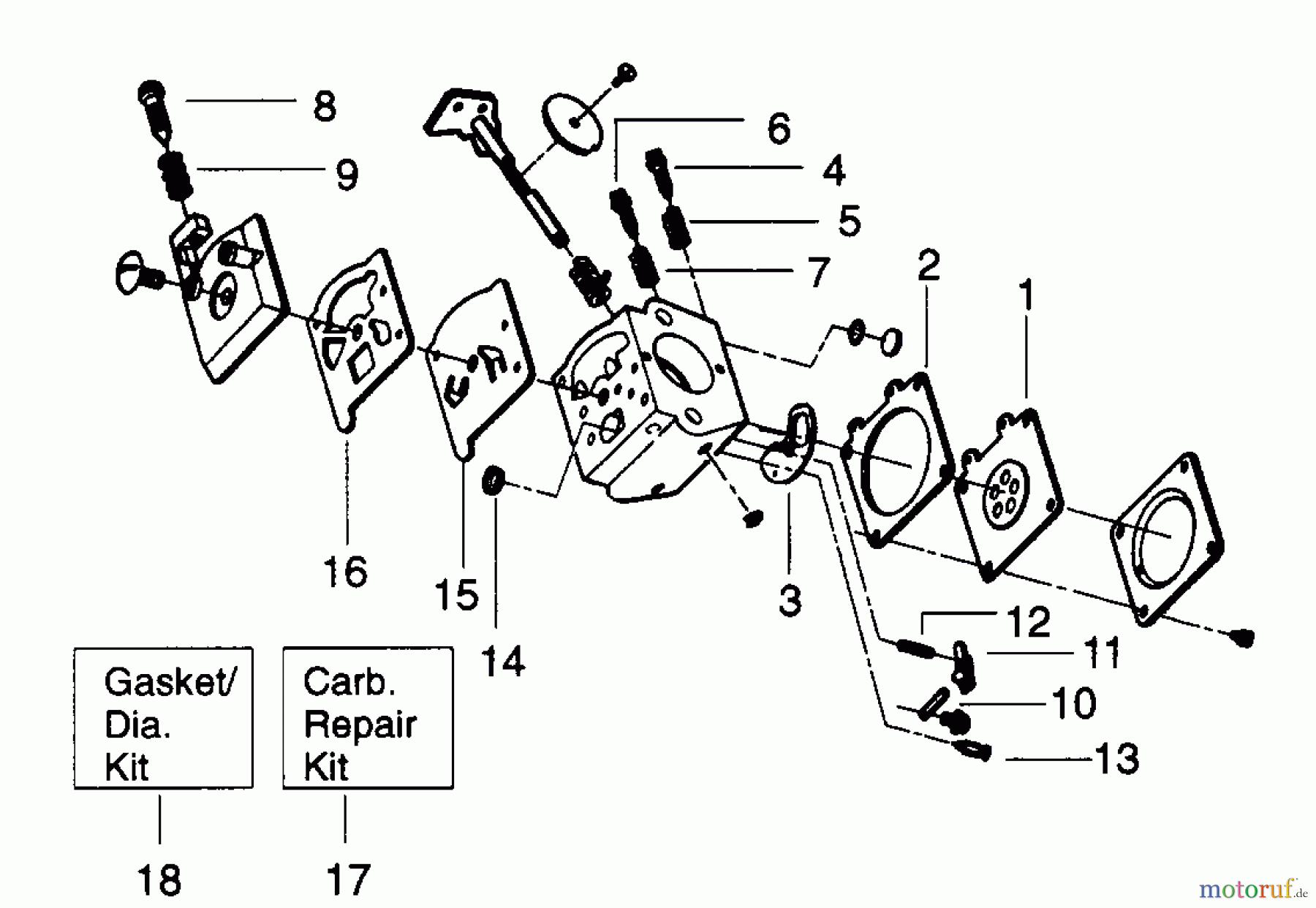 8
9
6
4
5
7
2
1
16
15
14
3
12
11
10
13
Gasket/ Dia. Kit
Carb. Repair Kit
18
17
motoruf.de