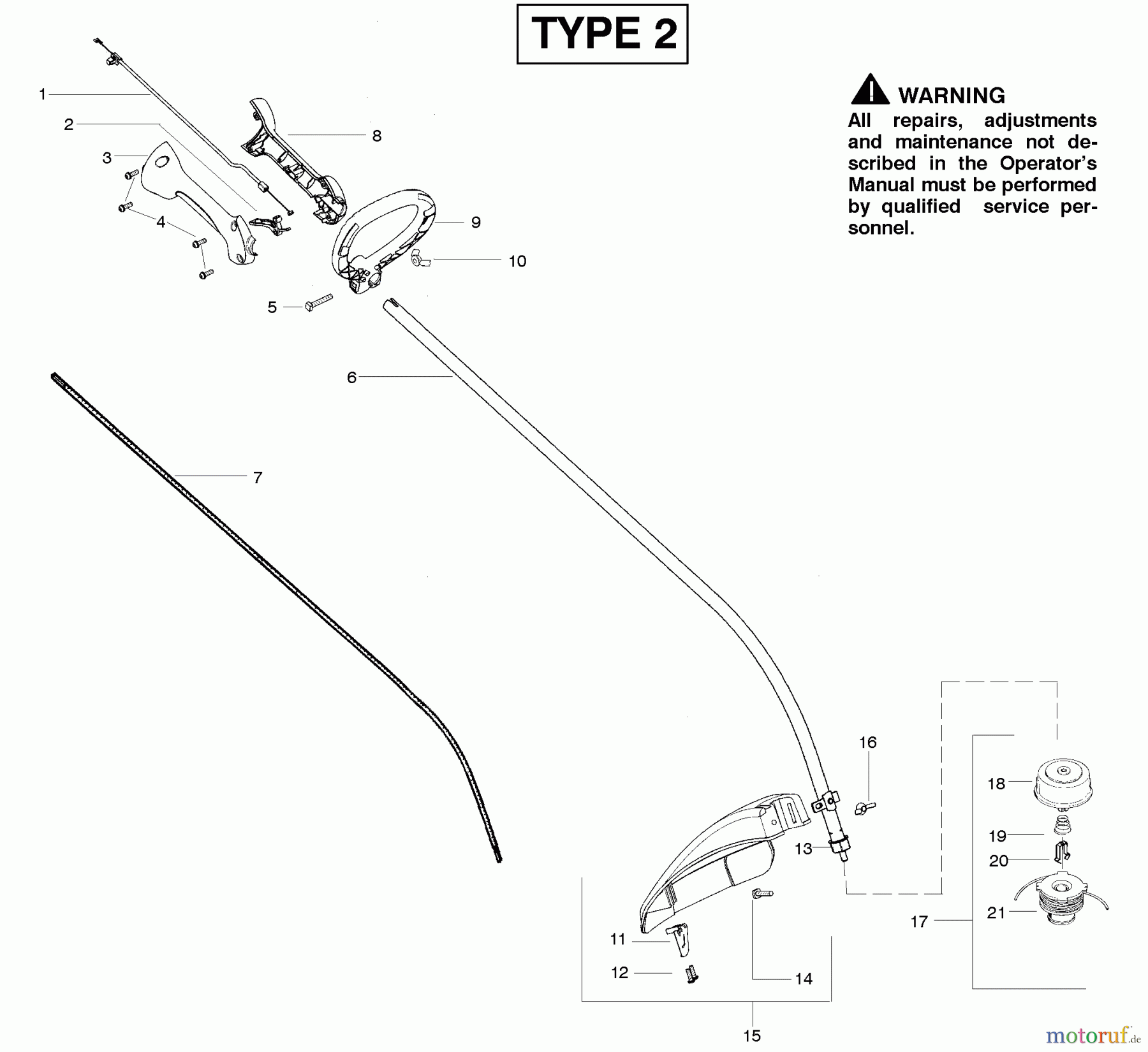 TYPE 2

WARNING
All repairs, adjustments and maintenance not described in the Operator's Manual must be performed by qualified service personnel.

1
2
3
4
5
6
7
8
9
10
11
12
13
14
15
16
17
18
19
20
21

motoruf.de