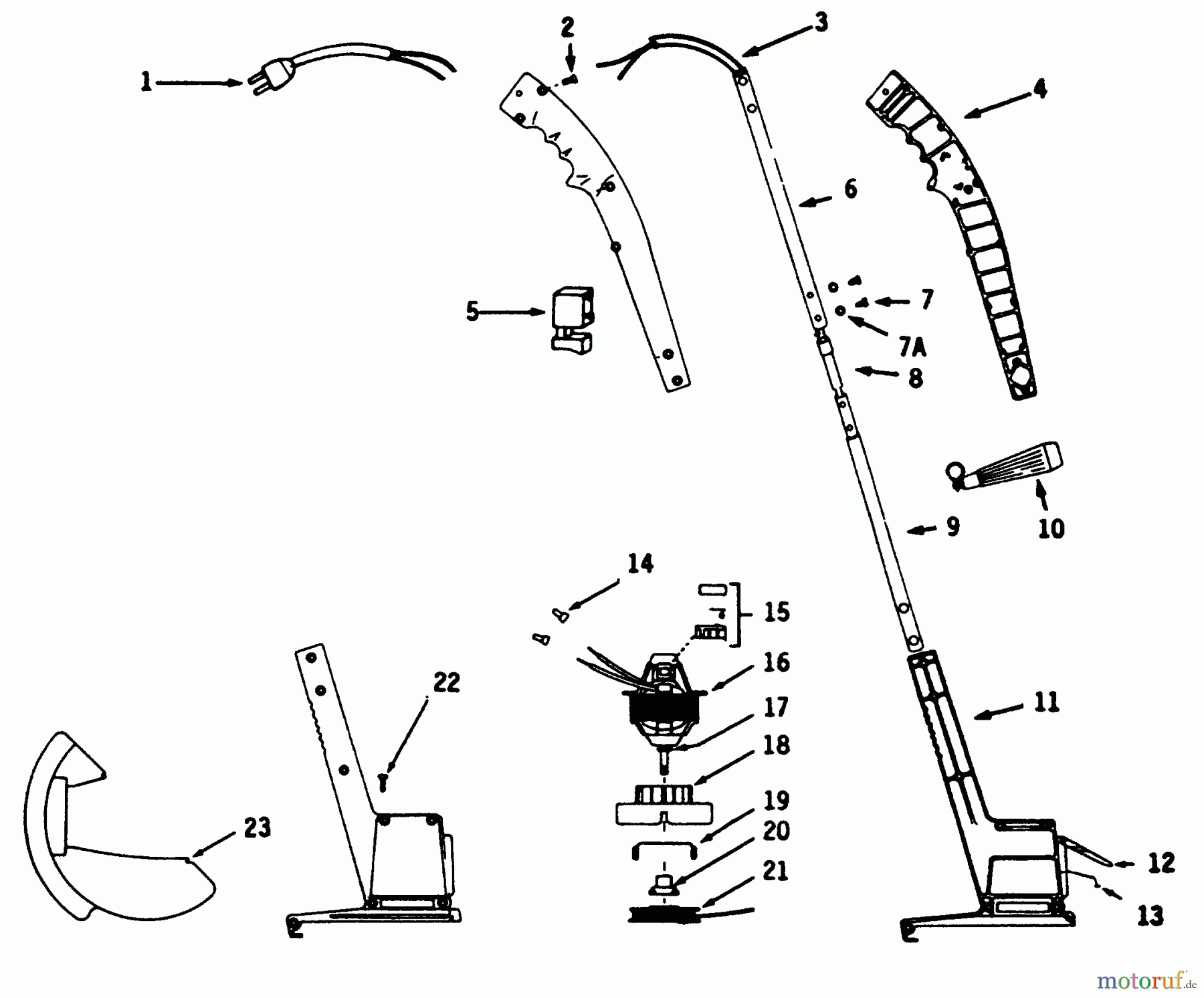 1
2
3
4
5
6
7
7A
8
9
10
11
12
13
14
15
16
17
18
19
20
21
22
23
motoruf.de