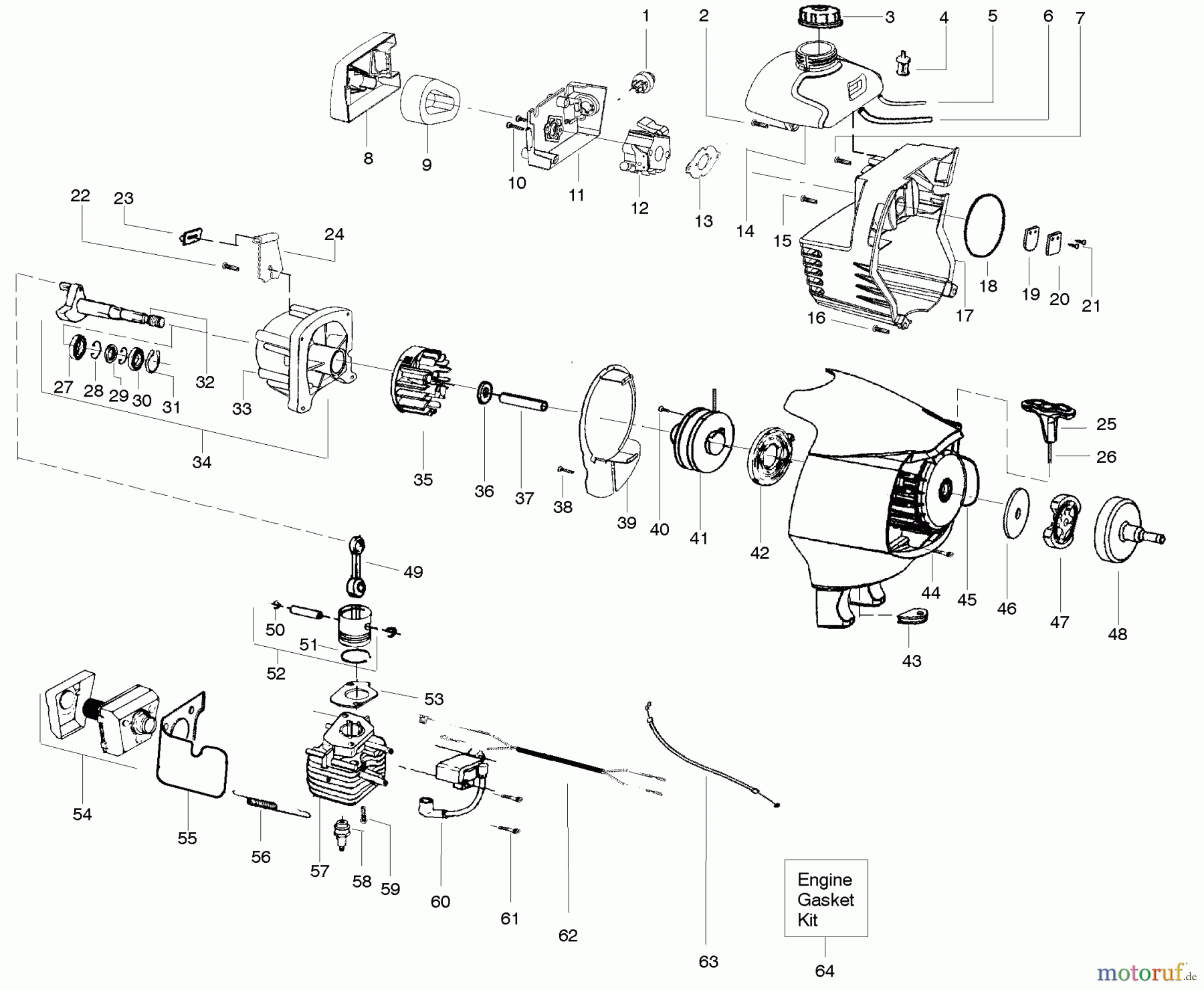 1
2
3
4
5
6
7
8
9
10
11
12
13
14
15
16
17
18
19
20
21
22
23
24
25
26
27
28
29
30
31
32
33
34
35
36
37
38
39
40
41
42
43
44
45
46
47
48
49
50
51
52
53
54
55
56
57
58
59
60
61
62
63
Engine Gasket Kit
64
motoruf.de