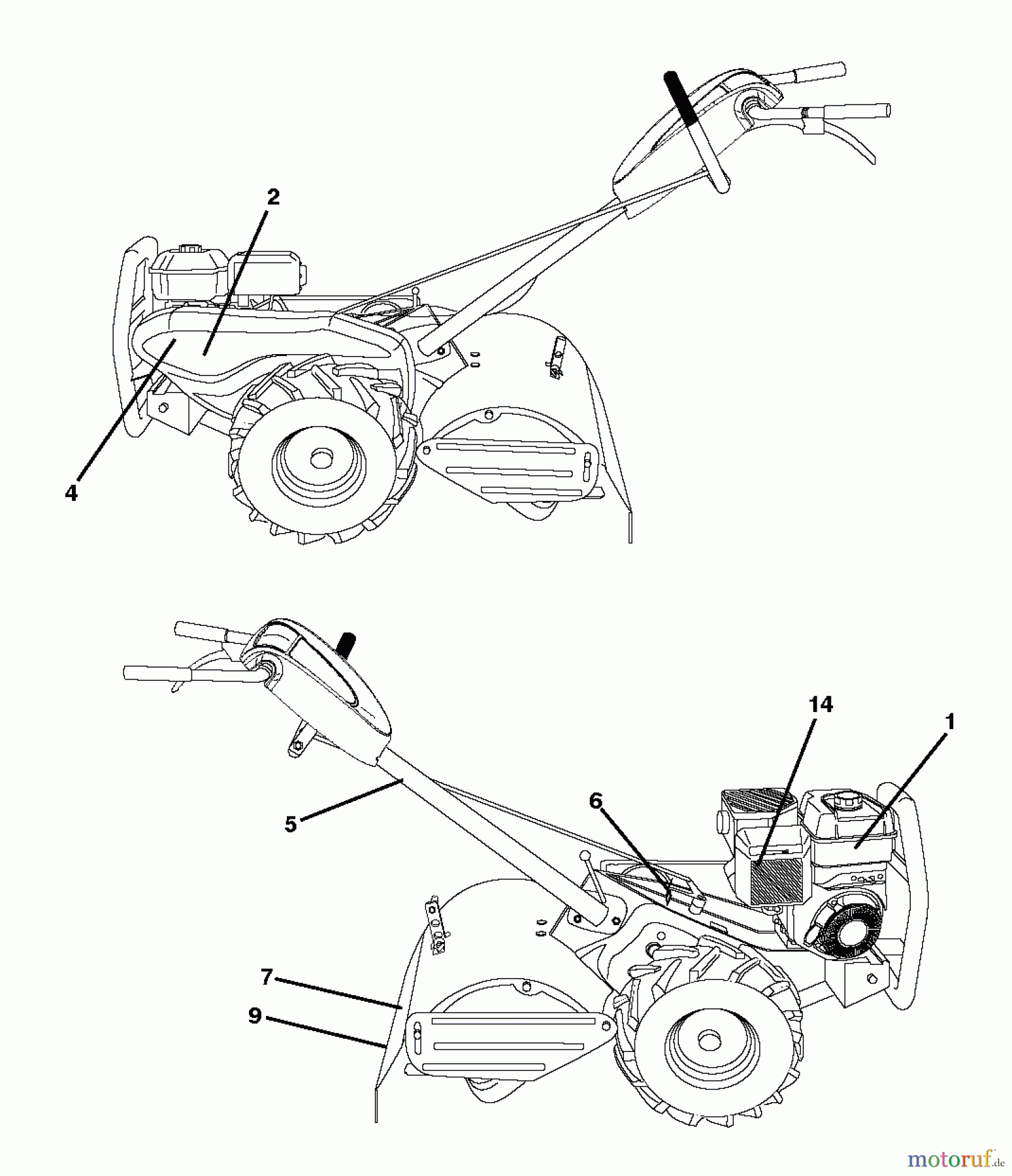 2
4
14
1
6
5
7
9
motoruf.de