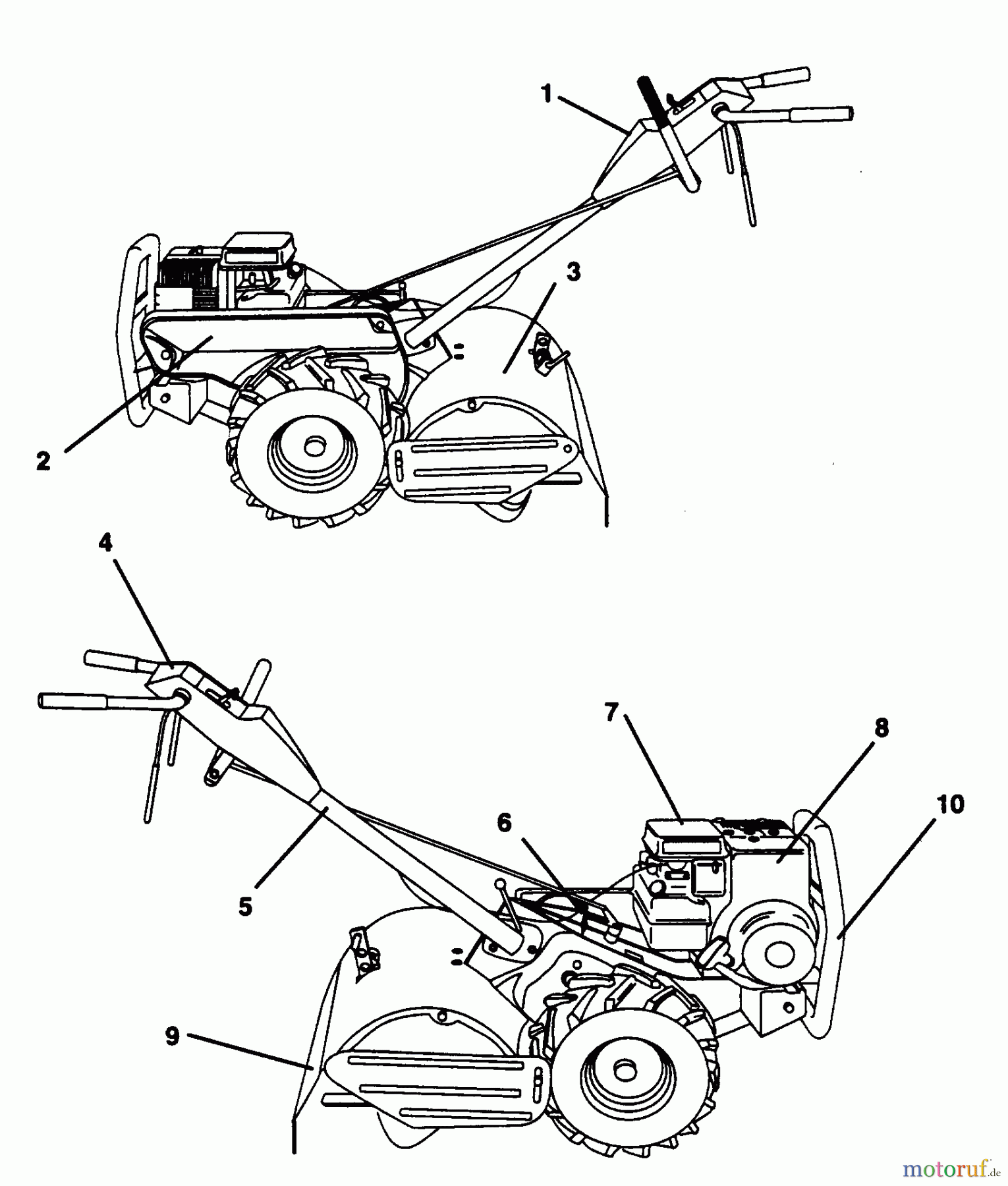 1
3
2
4
7
8
10
6
5
9
motoruf.de