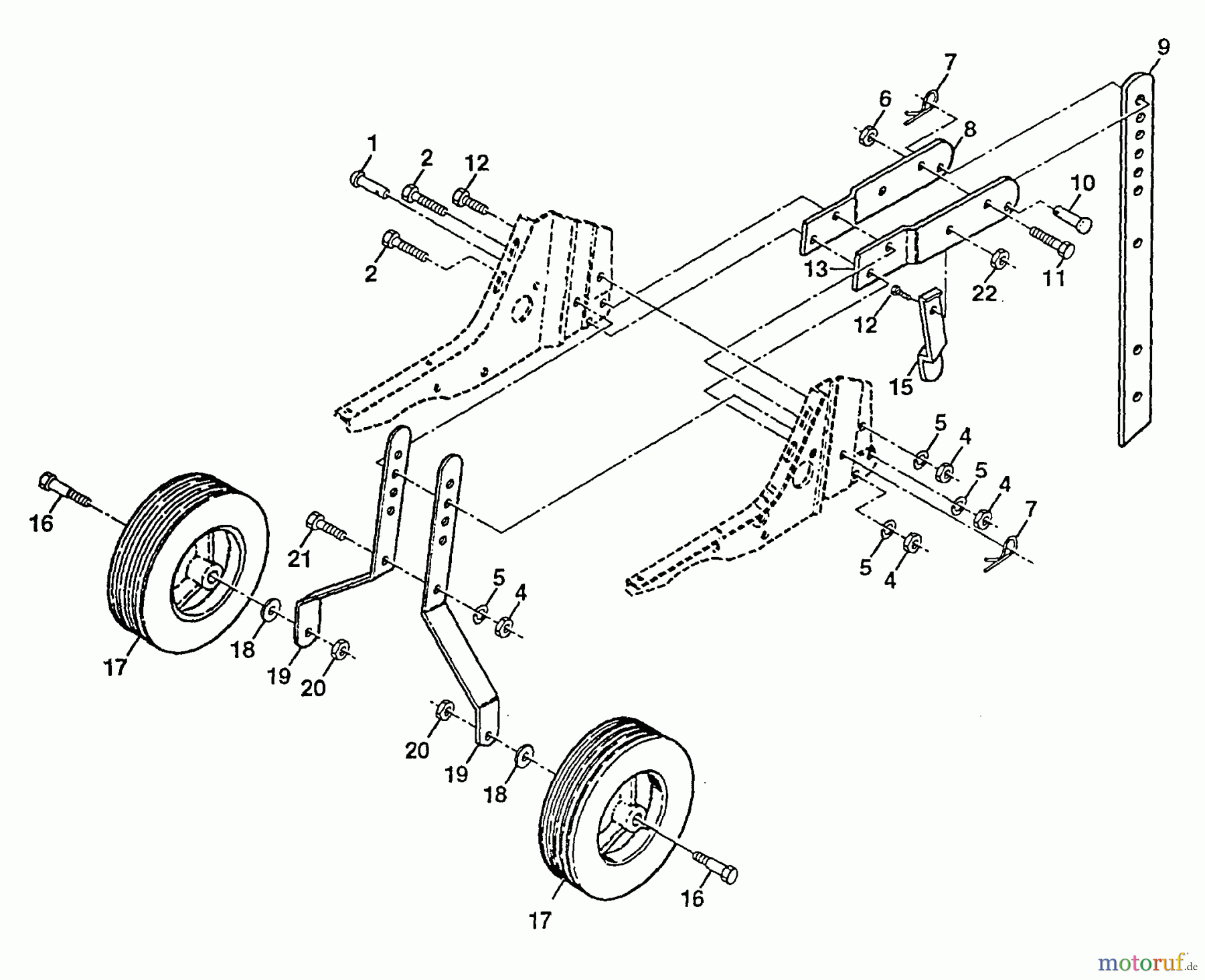 9
7
6
8
1
2
12
10
2
13
11
22
12
15
5
4
5
4
7
5
4
16
21
5
4
17
18
19
20
20
19
18
17
16
motoruf.de