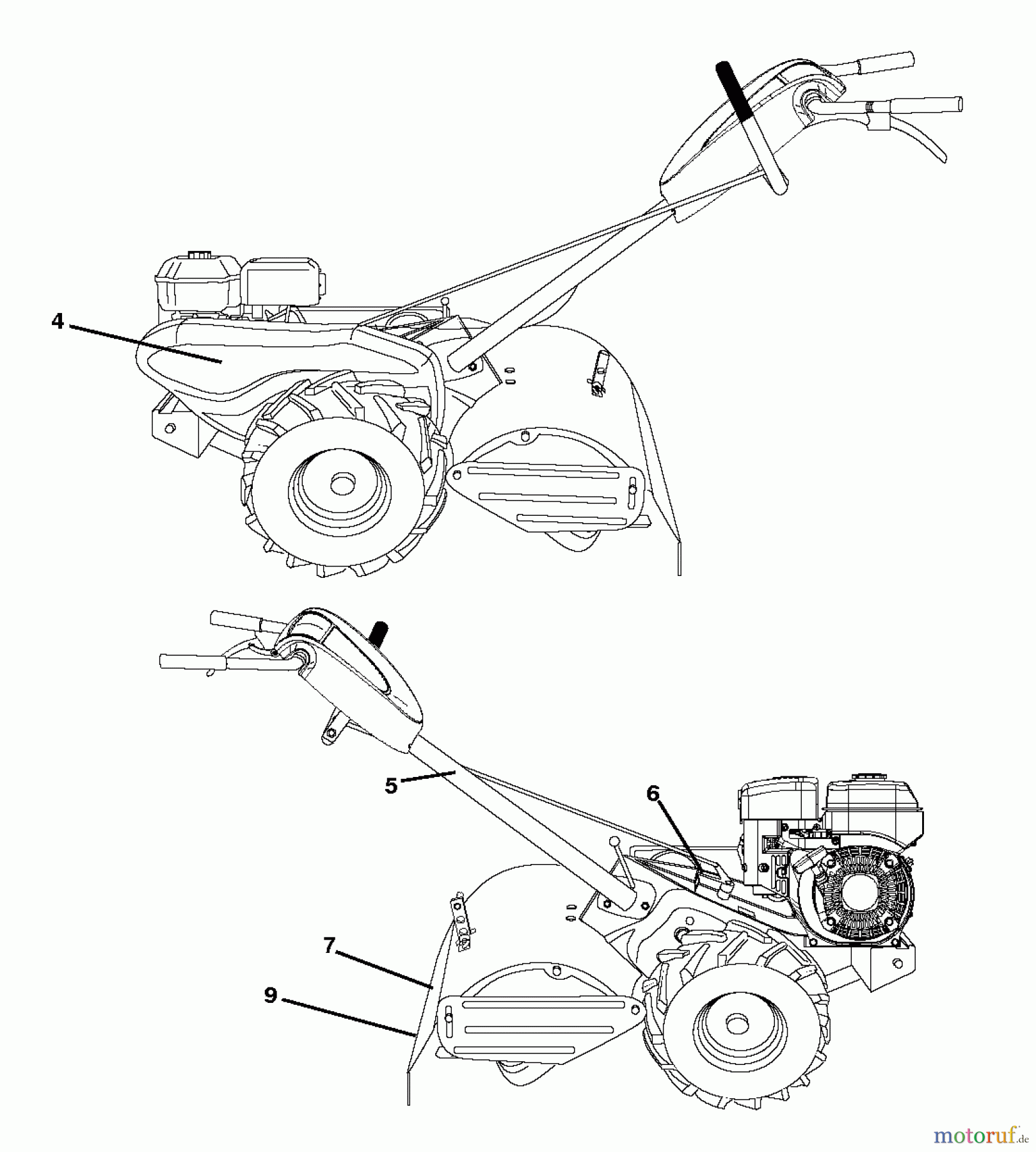 4

5

6

7

9

motoruf.de