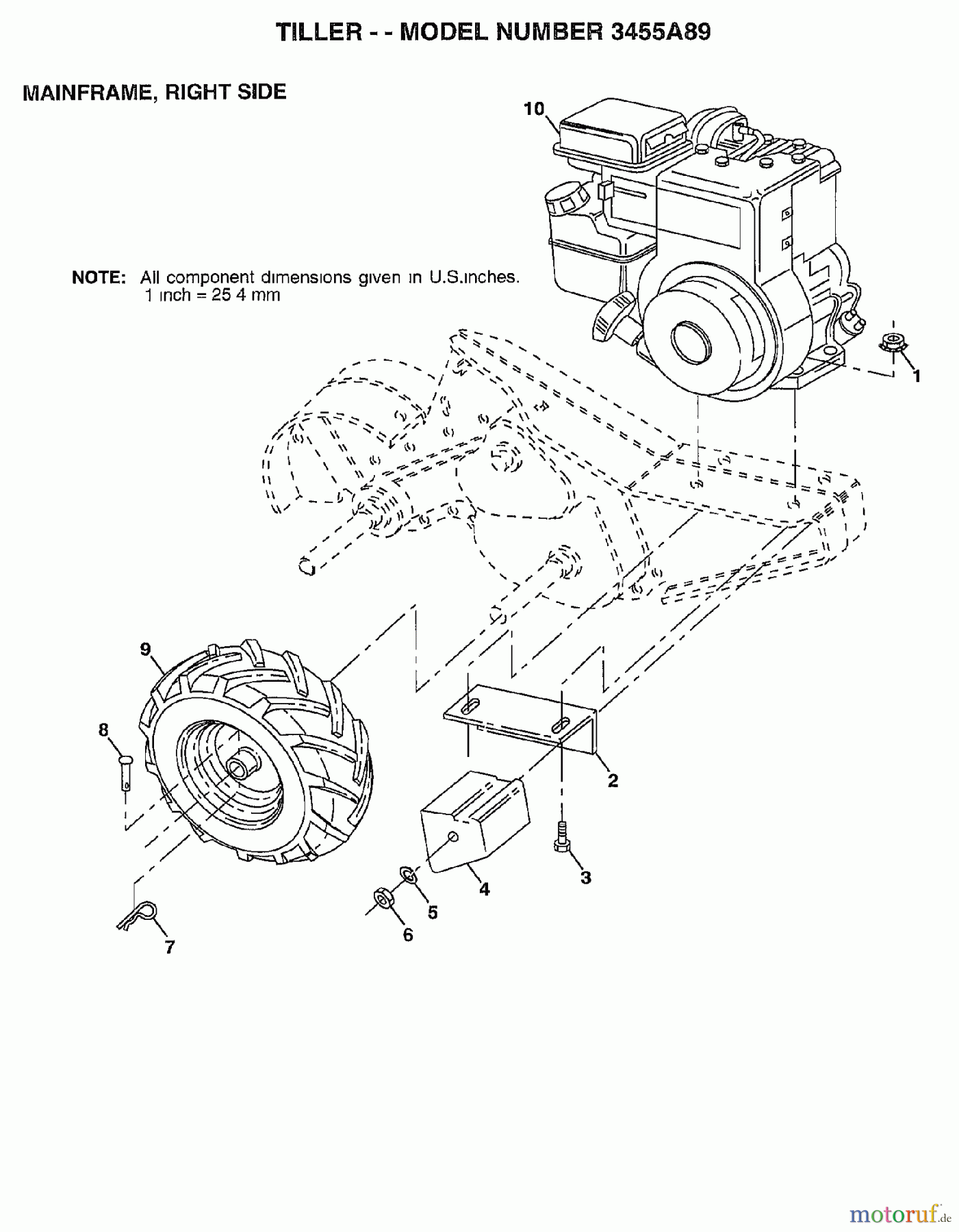 TILLER - - MODEL NUMBER 3455A89

MAINFRAME, RIGHT SIDE

NOTE: All component dimensions given in U.S.inches. 1 inch = 25 4 mm

10

1

9

8

2

3

4

5

6

7

motoruf.de