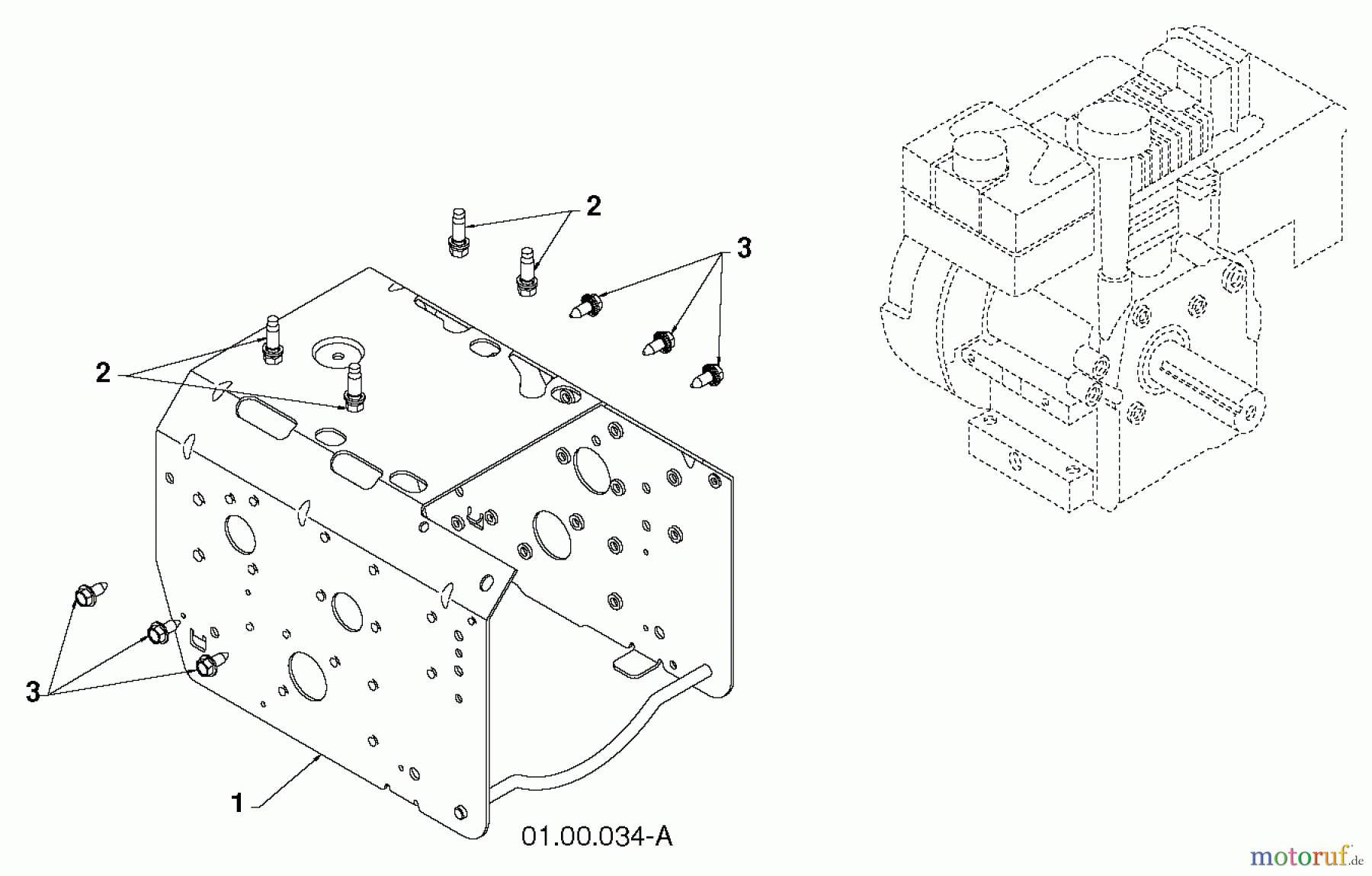 2

3

2

3

1

01.00.034-A

motoruf.de