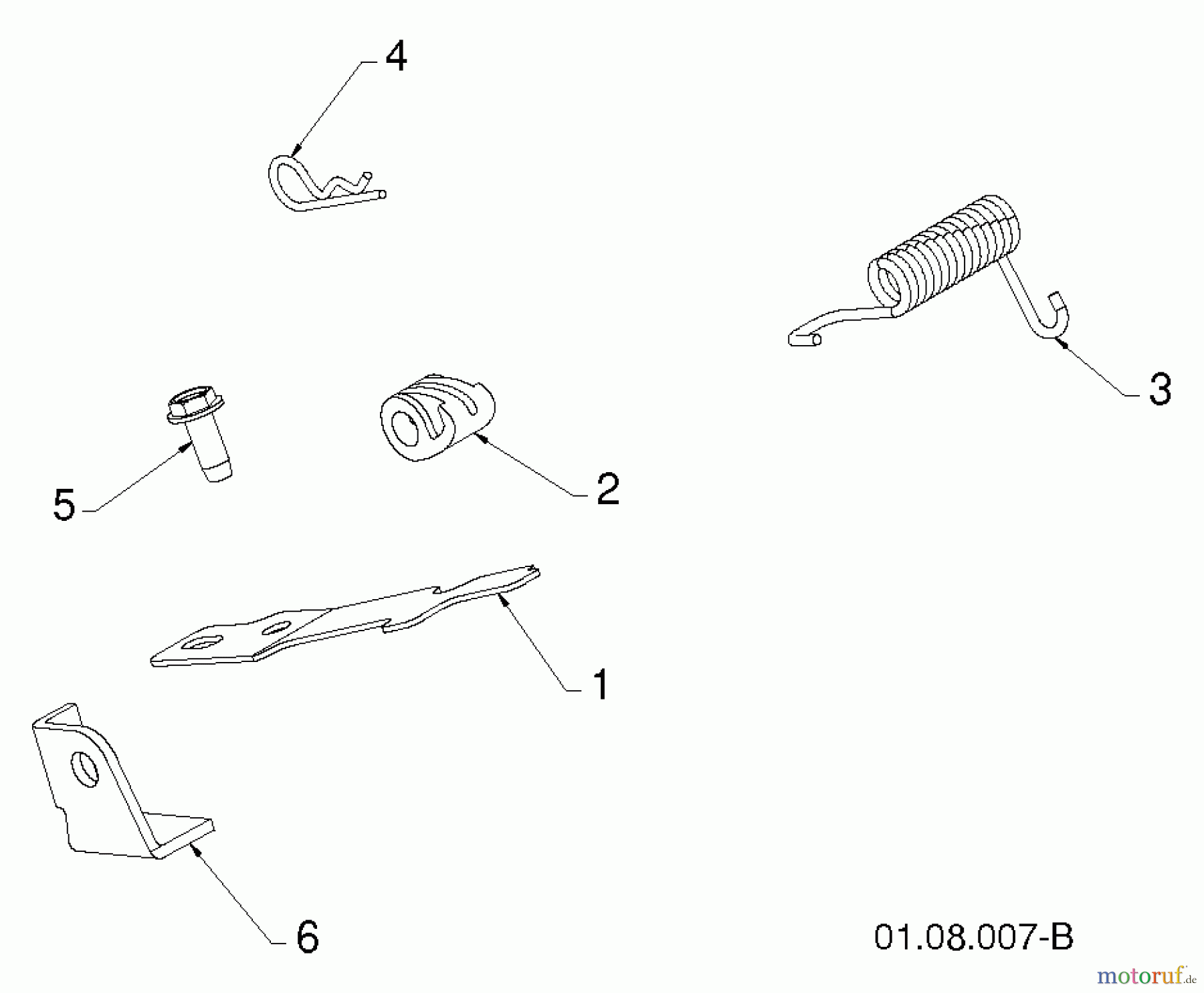 4

3

5

2

1

6

01.08.007-B

motoruf.de