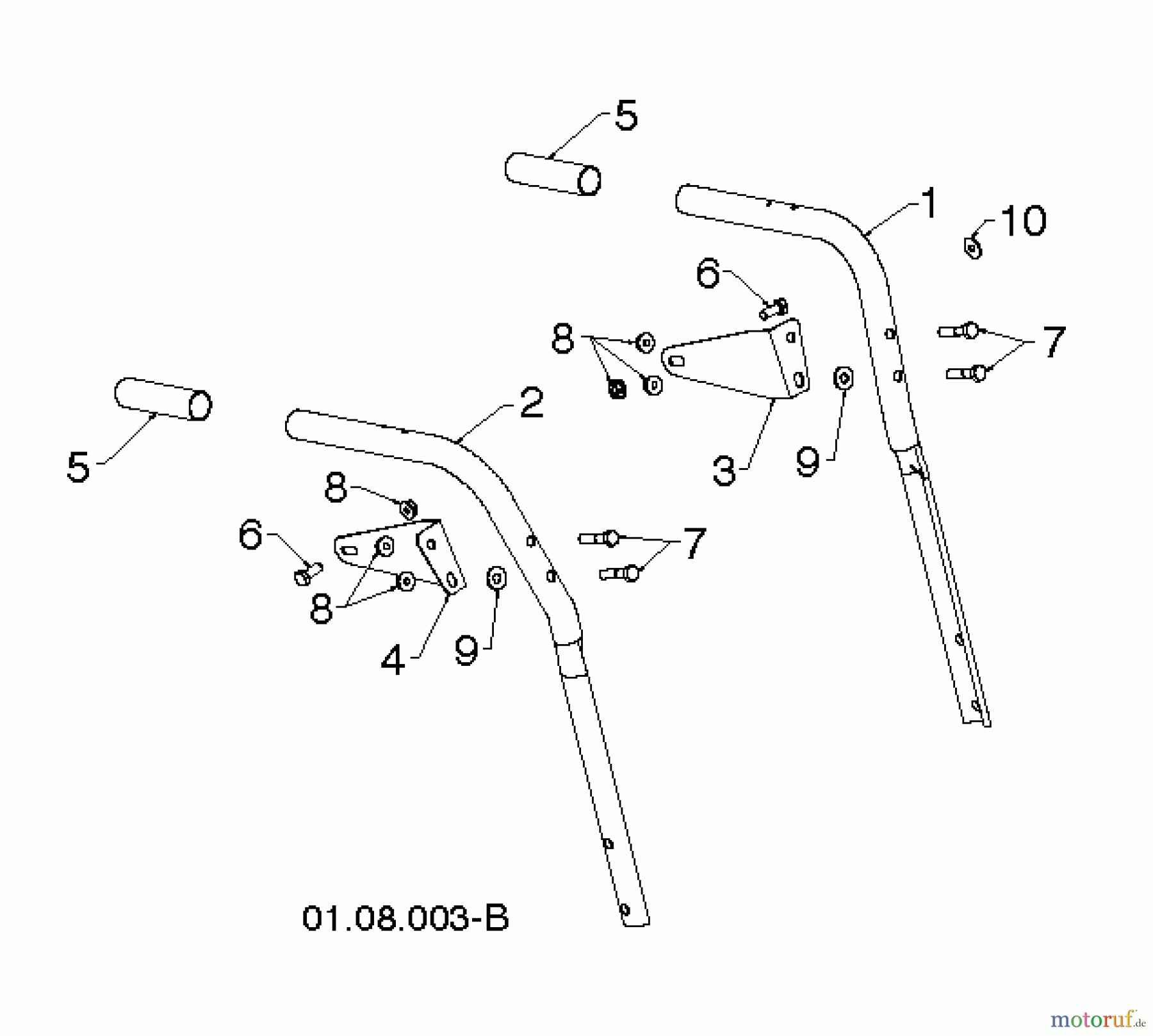 5
1
10
6
8
7
5
2
3
9
8
6
7
8
4
9
01.08.003-B
motoruf.de