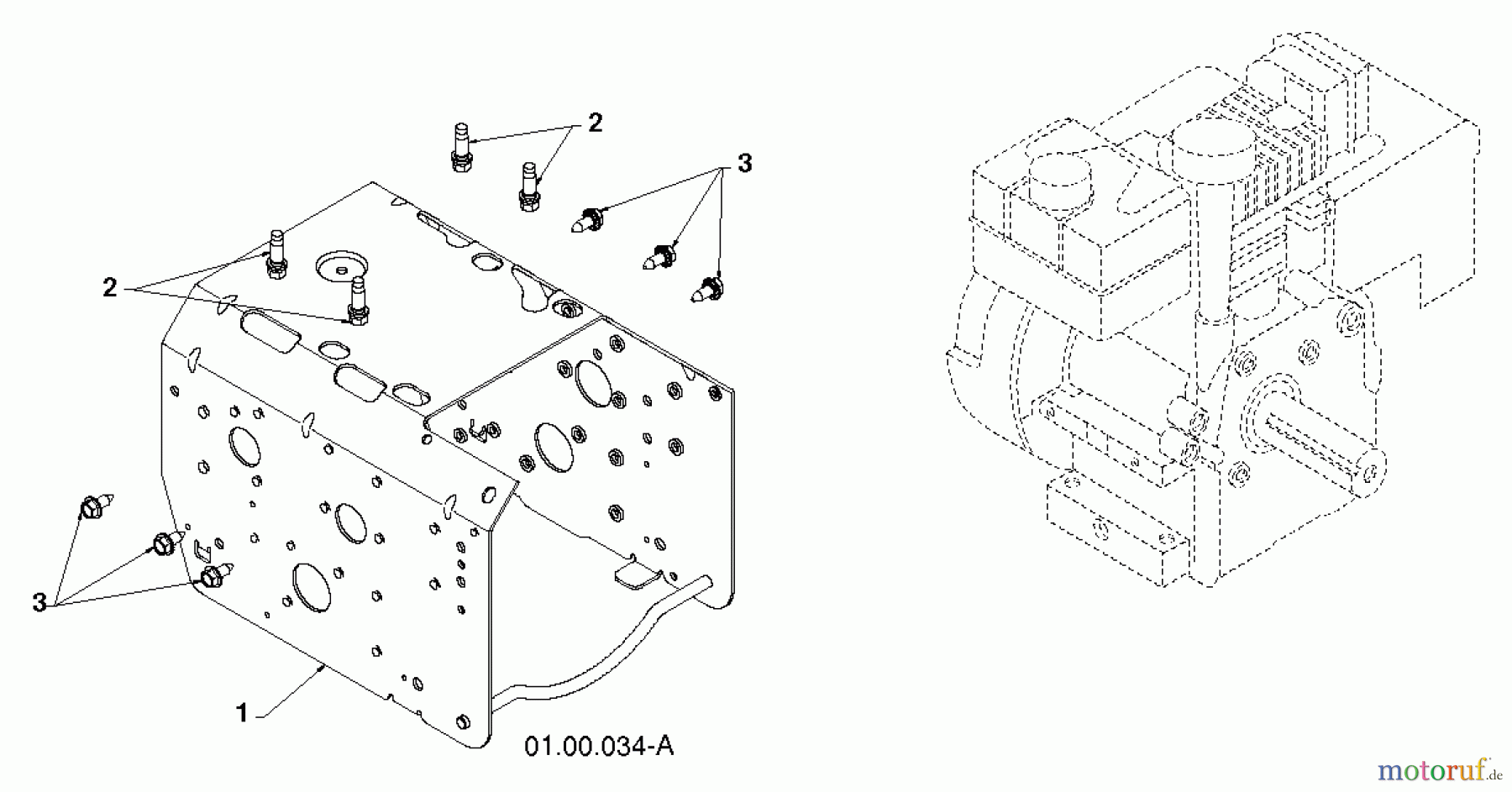 2
3
2
3
1
01.00.034-A
motoruf.de