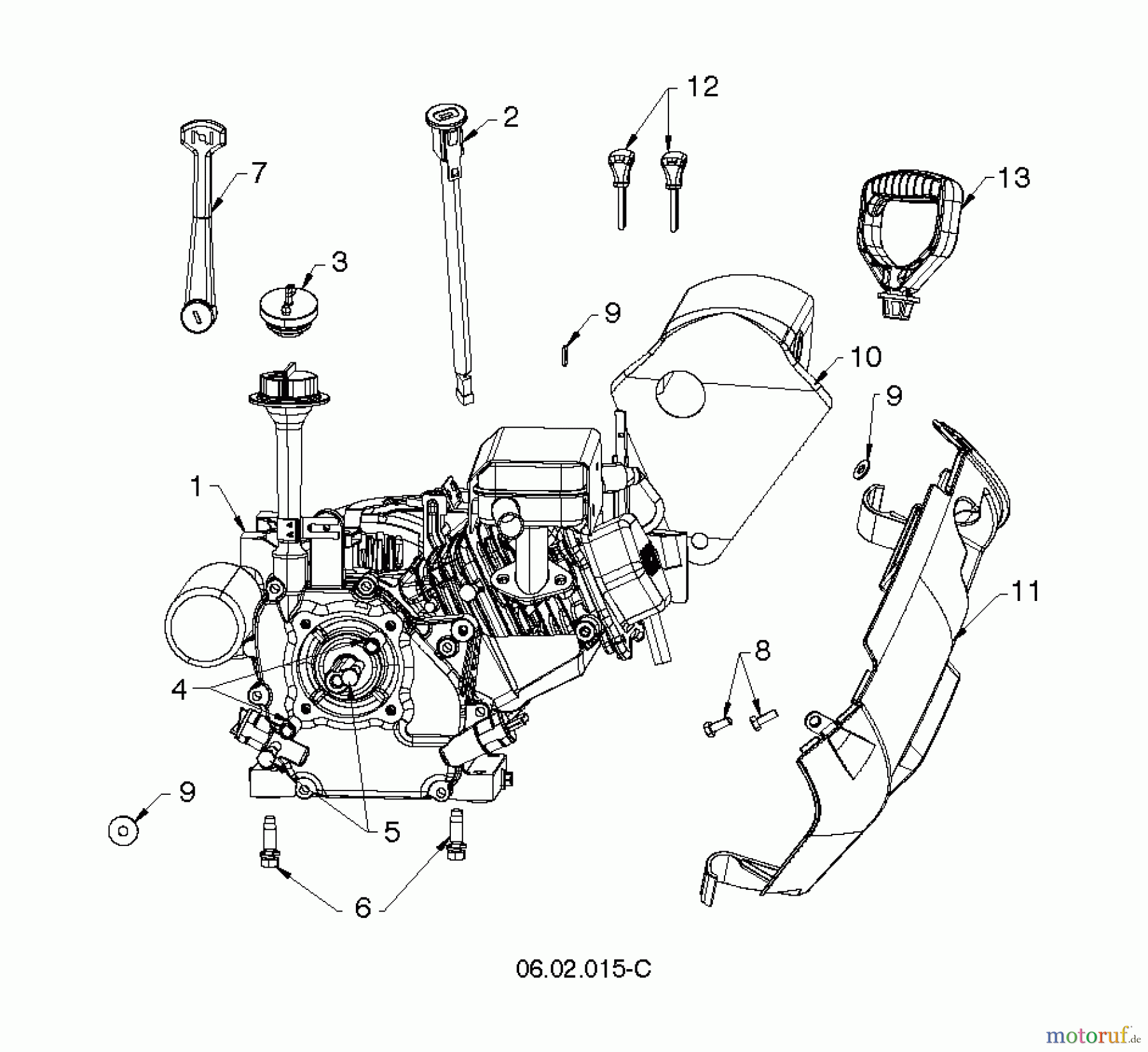 12
2
7
13
3
9
10
9
1
11
8
4
9
5
6
06.02.015-C
motoruf.de