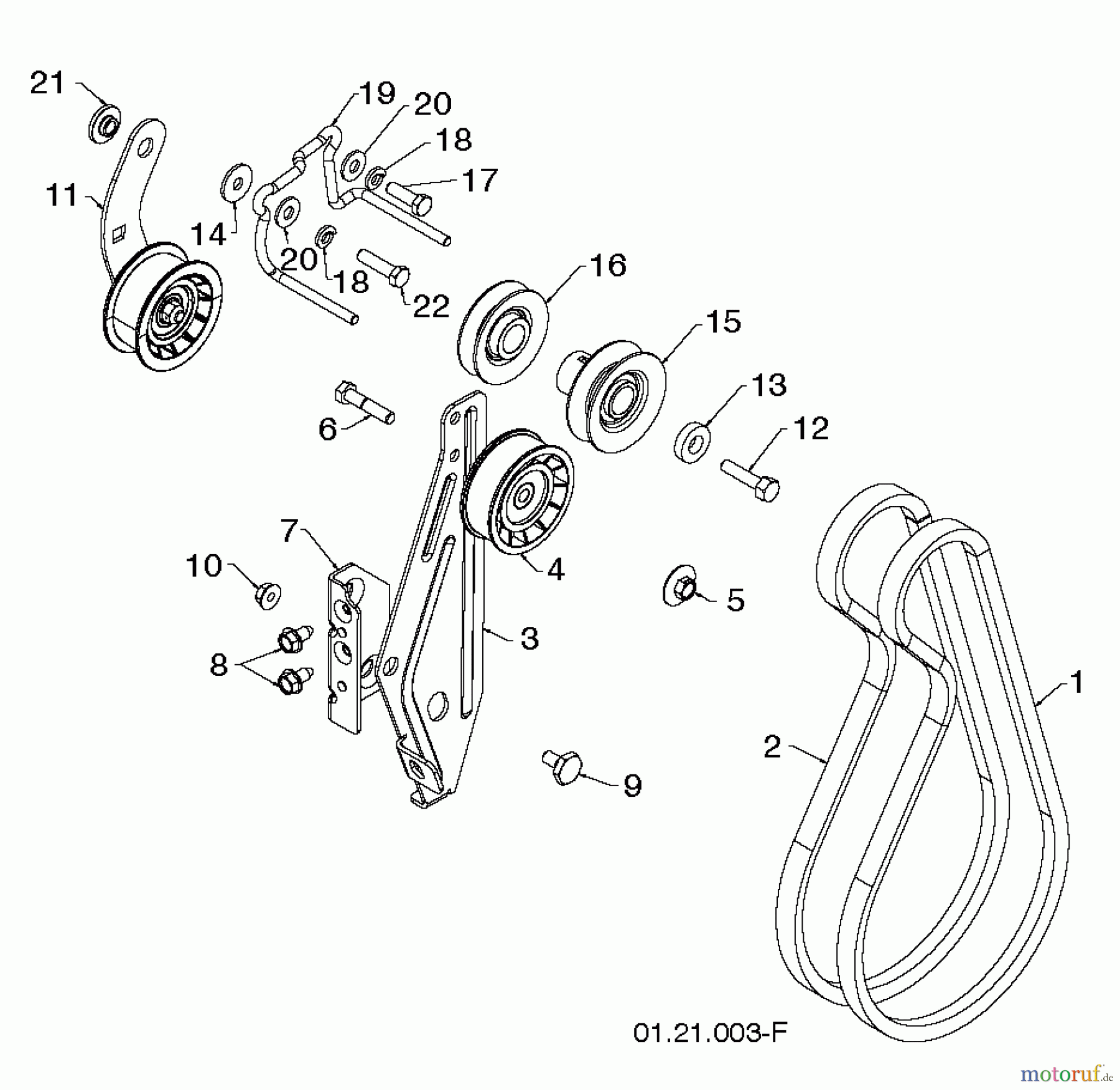 21
19
20
18
17
11
14
20
18
22
16
15
13
12
6
7
10
4
5
8
3
1
2
9
01.21.003-F
motoruf.de