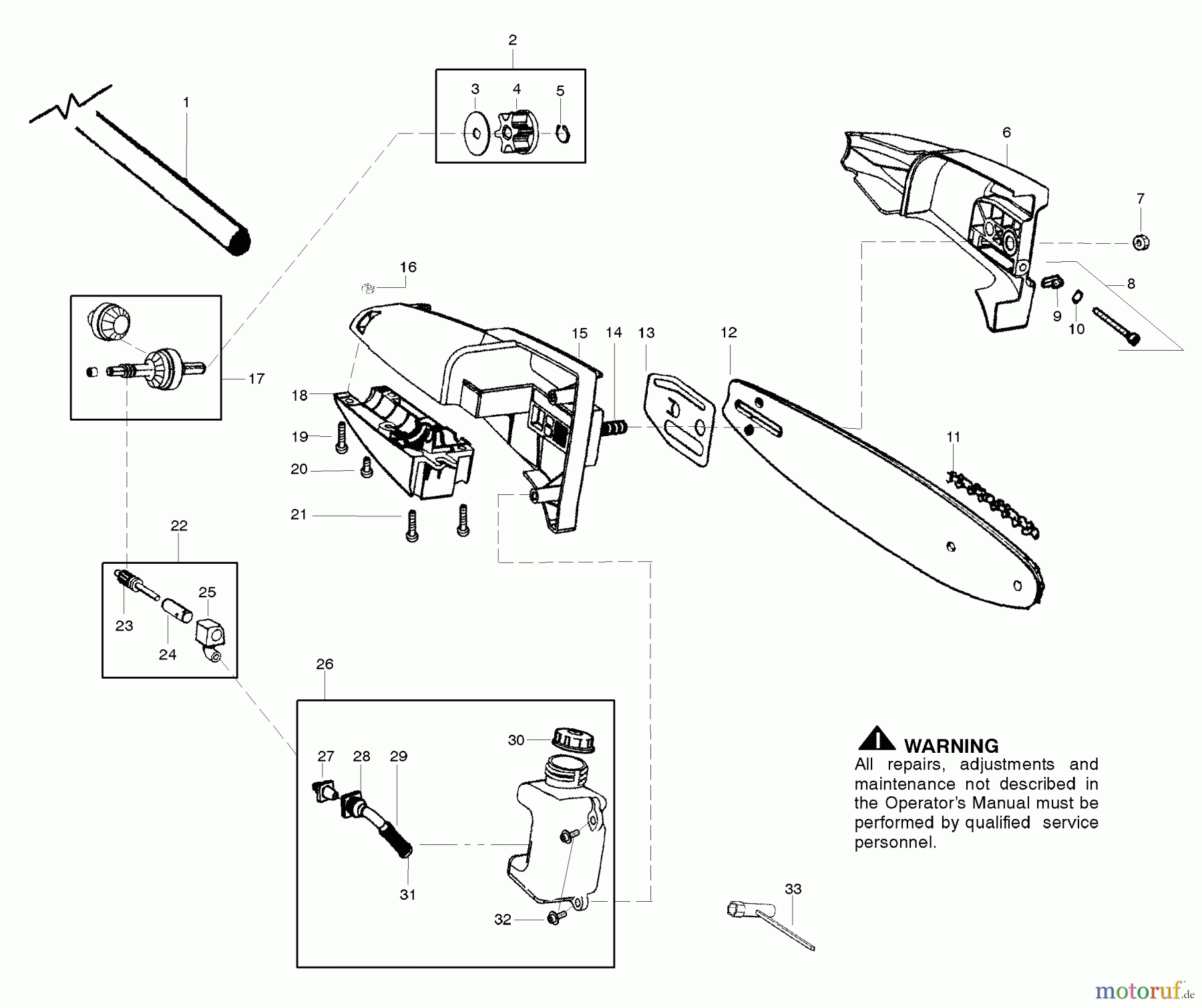 2
3
4
5
1
6
7
8
9
10
16
15
14
13
12
11
17
18
19
20
21
22
23
24
25
26
27
28
29
30
31
32
33

WARNING
All repairs, adjustments and maintenance not described in the Operator's Manual must be performed by qualified service personnel.

motoruf.de