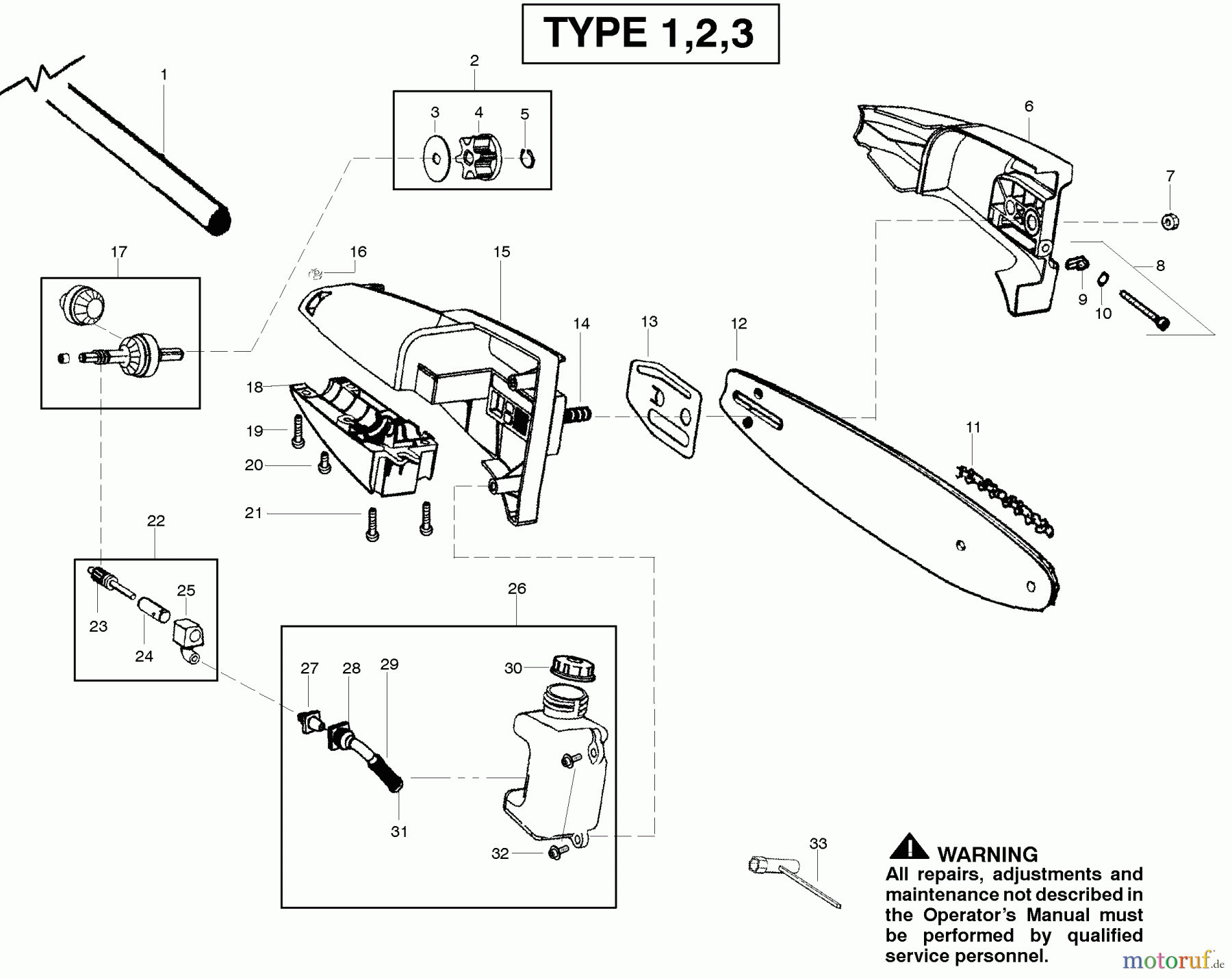 TYPE 1,2,3

1

2

3 4 5

6

7

8

9 10

17

16

15

14

13

12

11

18

19

20

21

22

23

24

25

26

27 28 29

30

31

32

33

WARNING
All repairs, adjustments and maintenance not described in the Operator's Manual must be performed by qualified service personnel.

motoruf.de