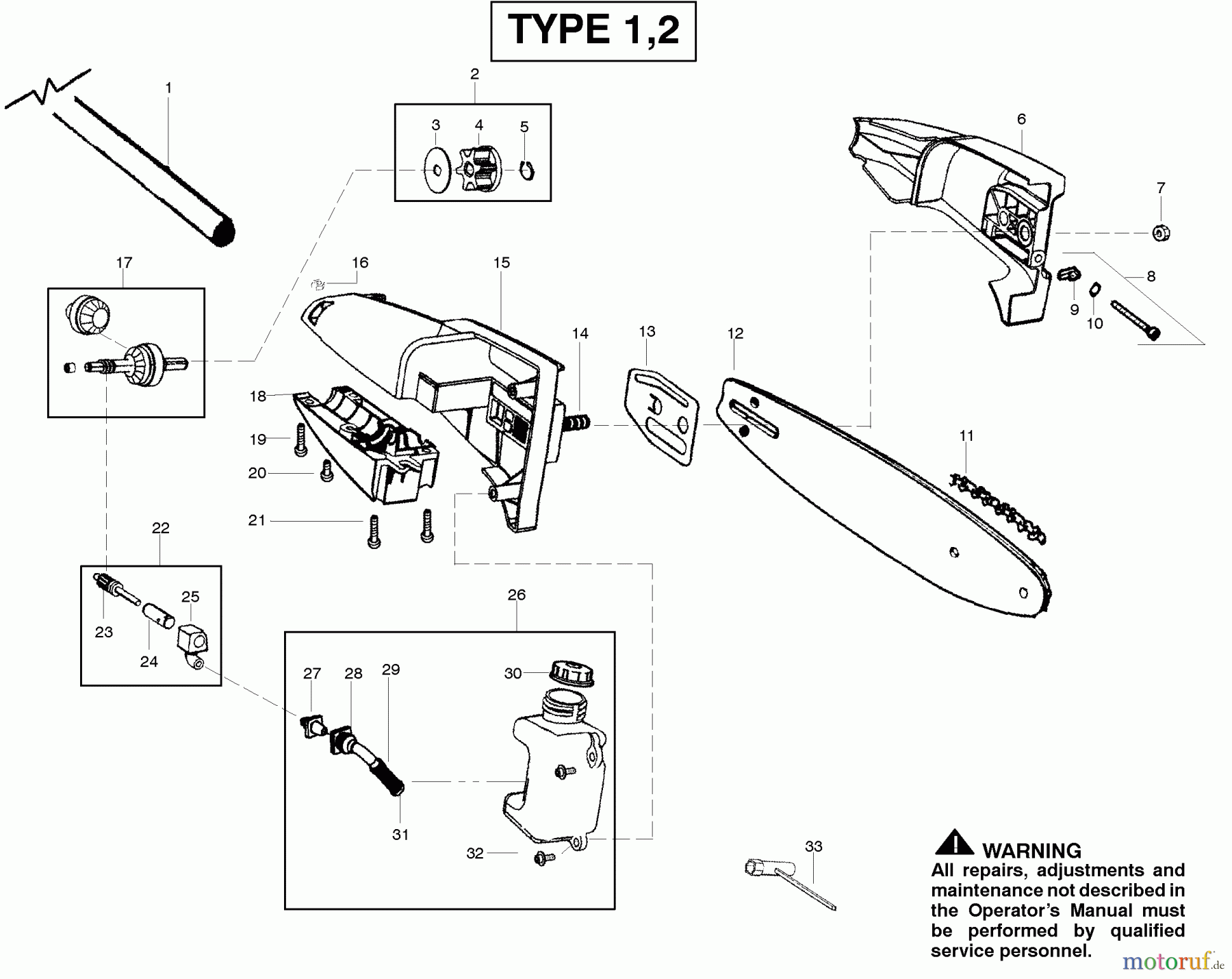 TYPE 1,2

1
2
3
4
5
6
7
8
9
10
11
12
13
14
15
16
17
18
19
20
21
22
23
24
25
26
27
28
29
30
31
32
33

WARNING
All repairs, adjustments and maintenance not described in the Operator's Manual must be performed by qualified service personnel.

motoruf.de