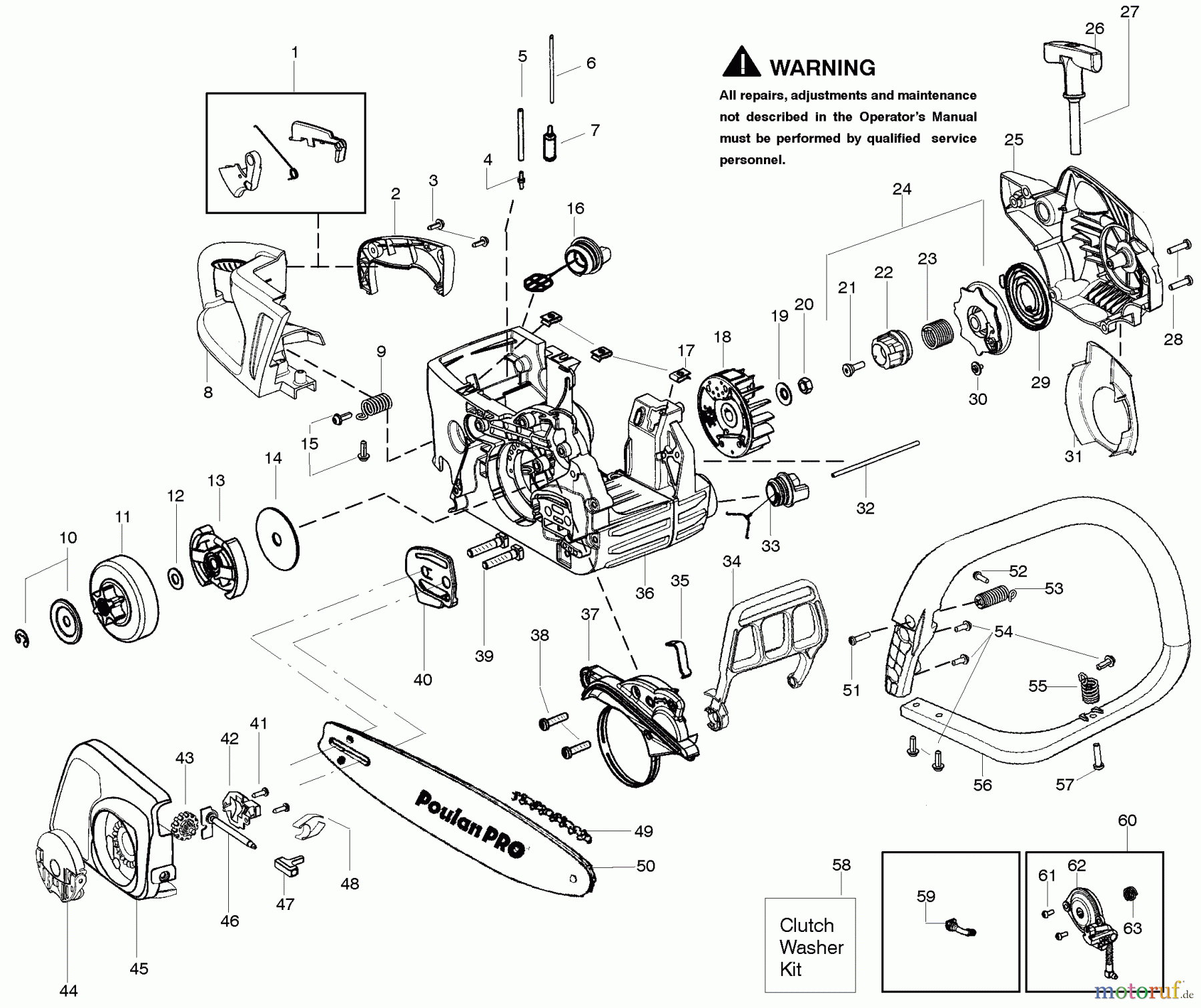 WARNING

All repairs, adjustments and maintenance not described in the Operator's Manual must be performed by qualified service personnel.

1
2
3
4
5
6
7
8
9
10
11
12
13
14
15
16
17
18
19
20
21
22
23
24
25
26
27
28
29
30
31
32
33
34
35
36
37
38
39
40
41
42
43
44
45
46
47
48
49
50
51
52
53
54
55
56
57
58
59
60
61
62
63

Poulan PRO

Clutch Washer Kit

motoruf.de