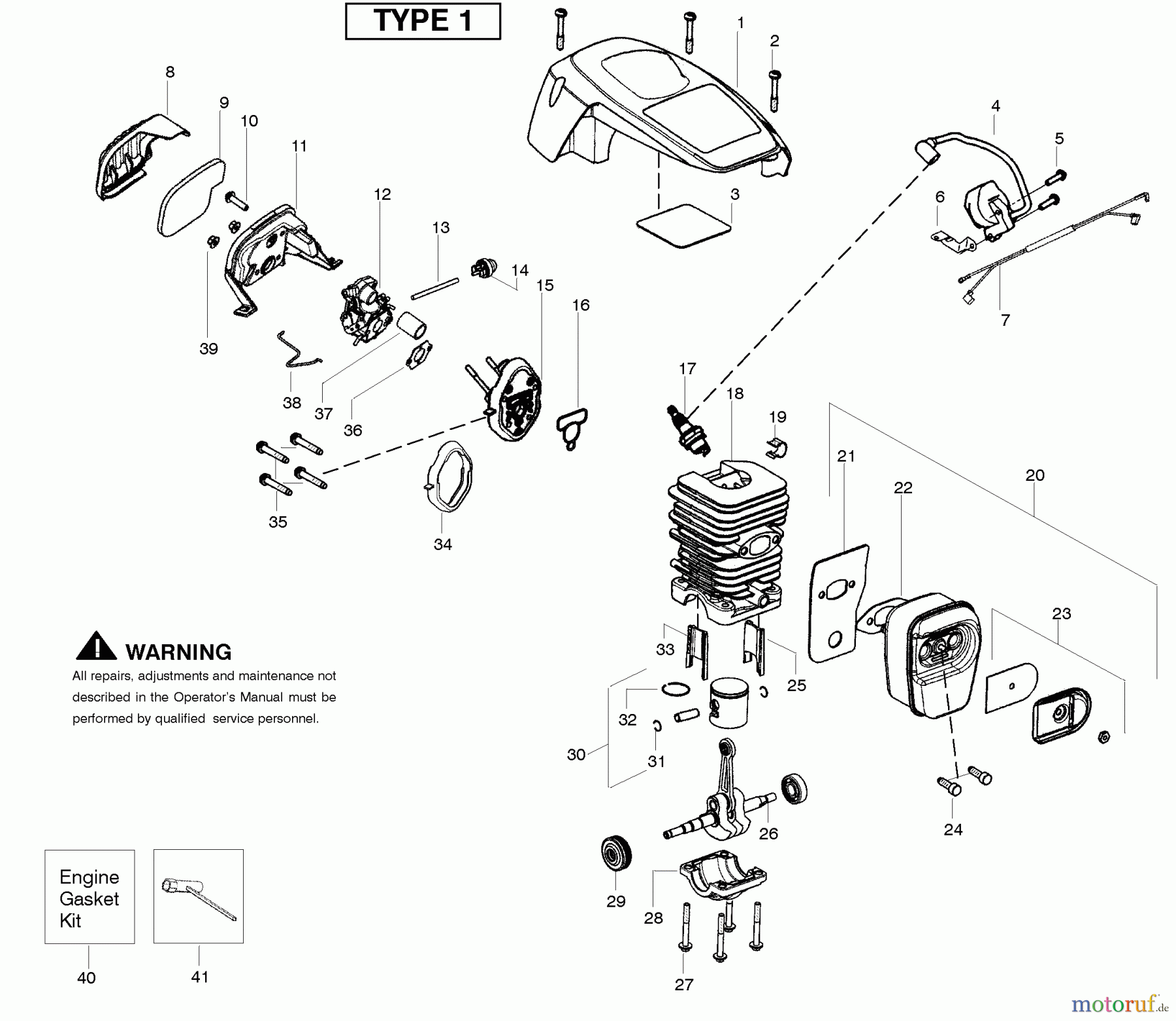 TYPE 1

1
2
3
4
5
6
7
8
9
10
11
12
13
14
15
16
17
18
19
20
21
22
23
24
25
26
27
28
29
30
31
32
33
34
35
36
37
38
39

WARNING
All repairs, adjustments and maintenance not described in the Operator's Manual must be performed by qualified service personnel.

Engine Gasket Kit

40
41

motoruf.de