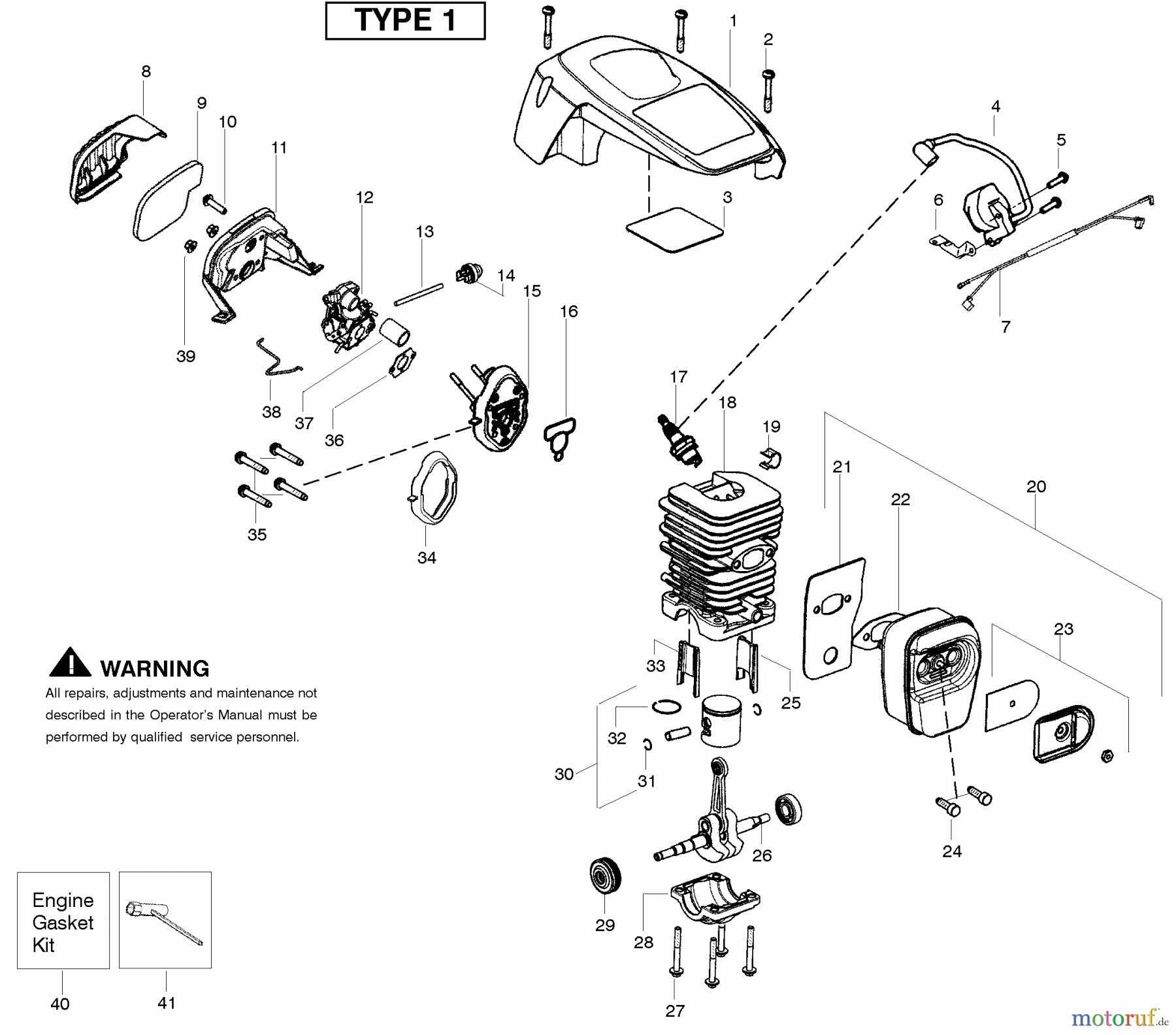 TYPE 1

1
2
3
4
5
6
7
8
9
10
11
12
13
14
15
16
17
18
19
20
21
22
23
24
25
26
27
28
29
30
31
32
33
34
35
36
37
38
39

WARNING
All repairs, adjustments and maintenance not described in the Operator's Manual must be performed by qualified service personnel.

Engine Gasket Kit
40
41

motoruf.de