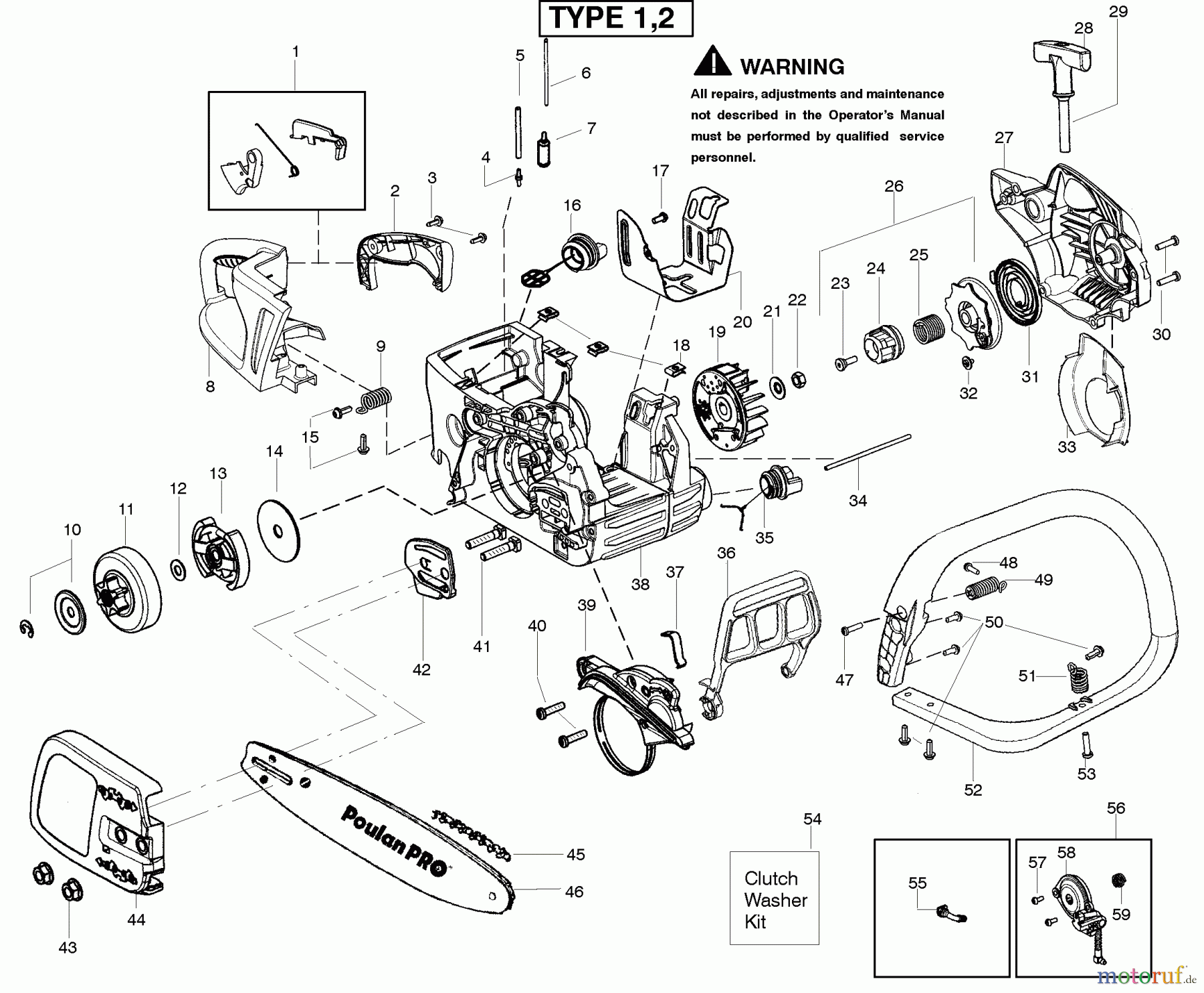 TYPE 1,2

WARNING
All repairs, adjustments and maintenance not described in the Operator's Manual must be performed by qualified service personnel.

1
2
3
4
5
6
7
8
9
10
11
12
13
14
15
16
17
18
19
20
21
22
23
24
25
26
27
28
29
30
31
32
33
34
35
36
37
38
39
40
41
42
43
44
45
46
47
48
49
50
51
52
53
54
55
56
57
58
59

Poulan PRO

Clutch Washer Kit

motoruf.de