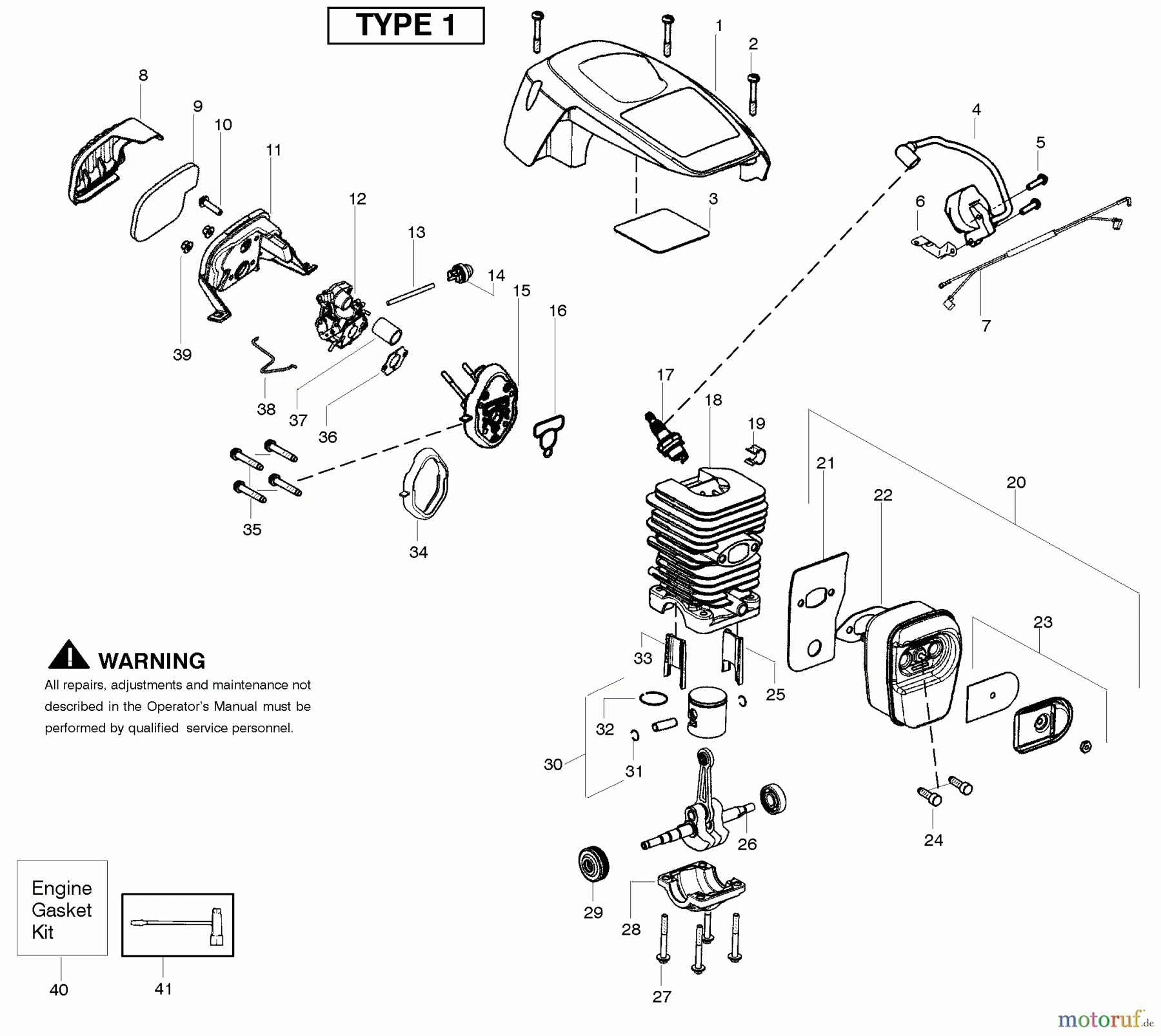 TYPE 1

1
2
3
4
5
6
7
8
9
10
11
12
13
14
15
16
17
18
19
20
21
22
23
24
25
26
27
28
29
30
31
32
33
34
35
36
37
38
39

WARNING
All repairs, adjustments and maintenance not described in the Operator's Manual must be performed by qualified service personnel.

Engine Gasket Kit
40
41

motoruf.de