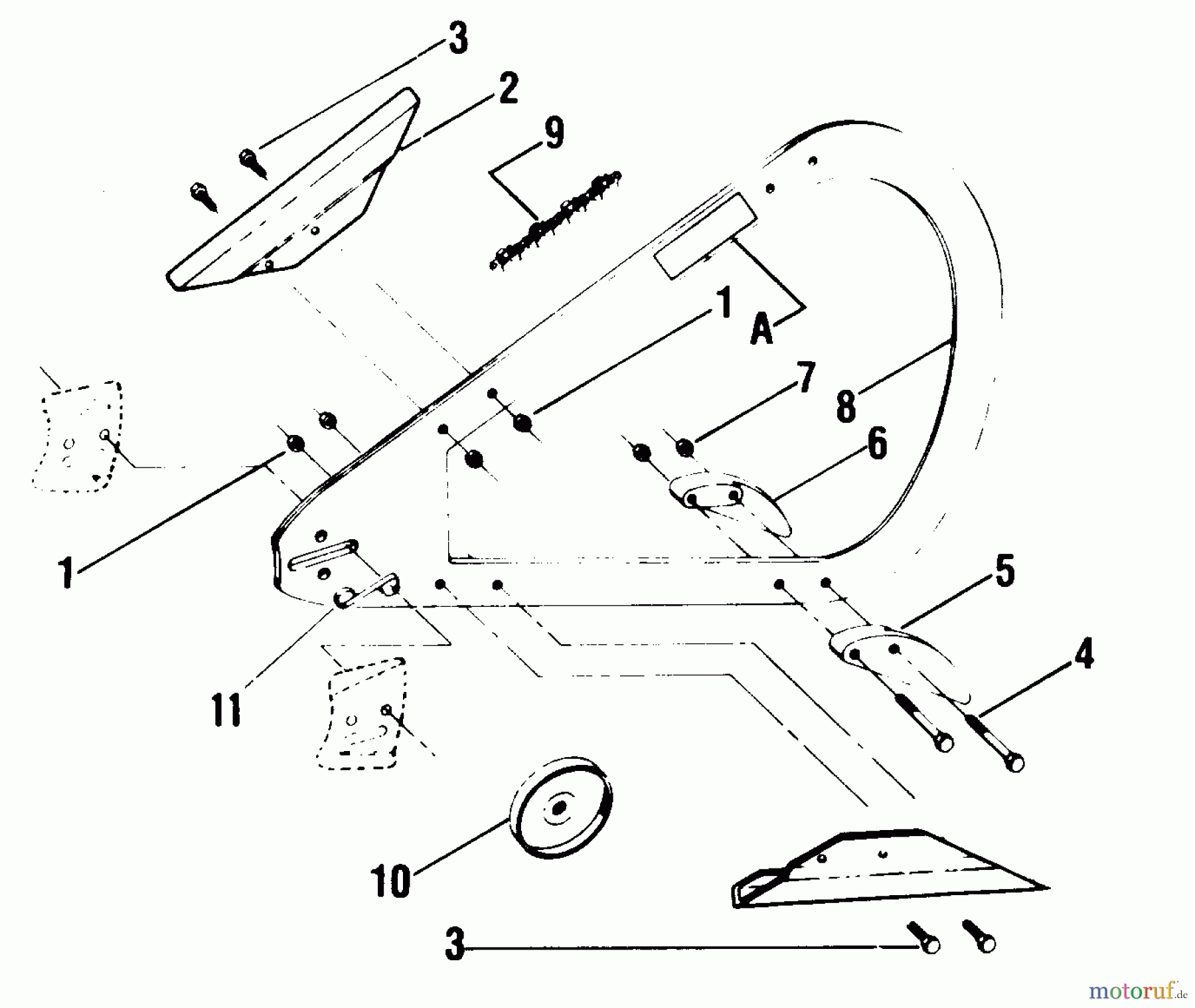 3
2
9
1
A
7
8
6
1
5
4
11
10
3
motoruf.de