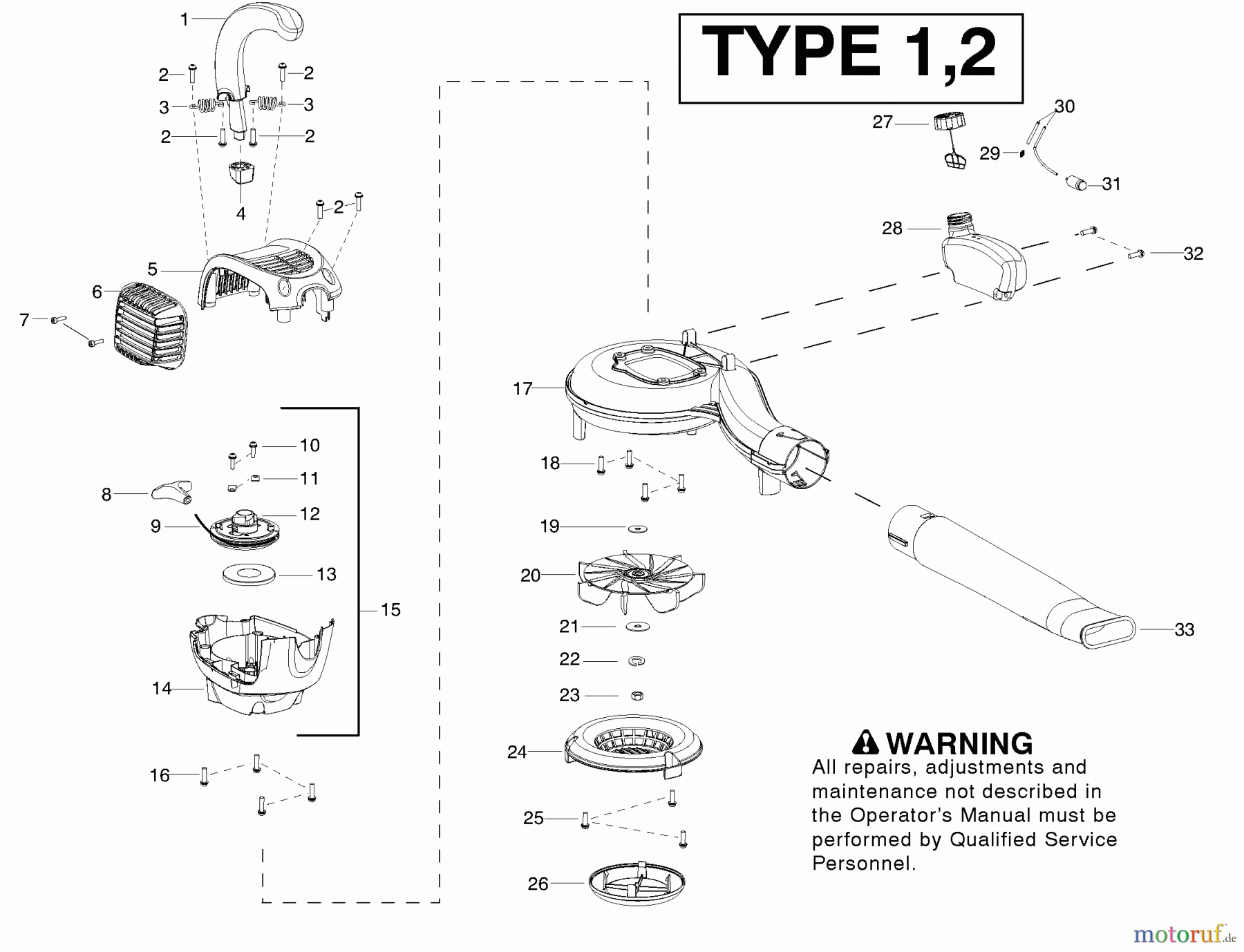 TYPE 1,2

1
2
2
3
3
2
2
4
2
5
6
7
8
9
10
11
12
13
14
15
16
17
18
19
20
21
22
23
24
25
26
27
28
29
30
31
32
33

WARNING
All repairs, adjustments and maintenance not described in the Operator's Manual must be performed by Qualified Service Personnel.

motoruf.de