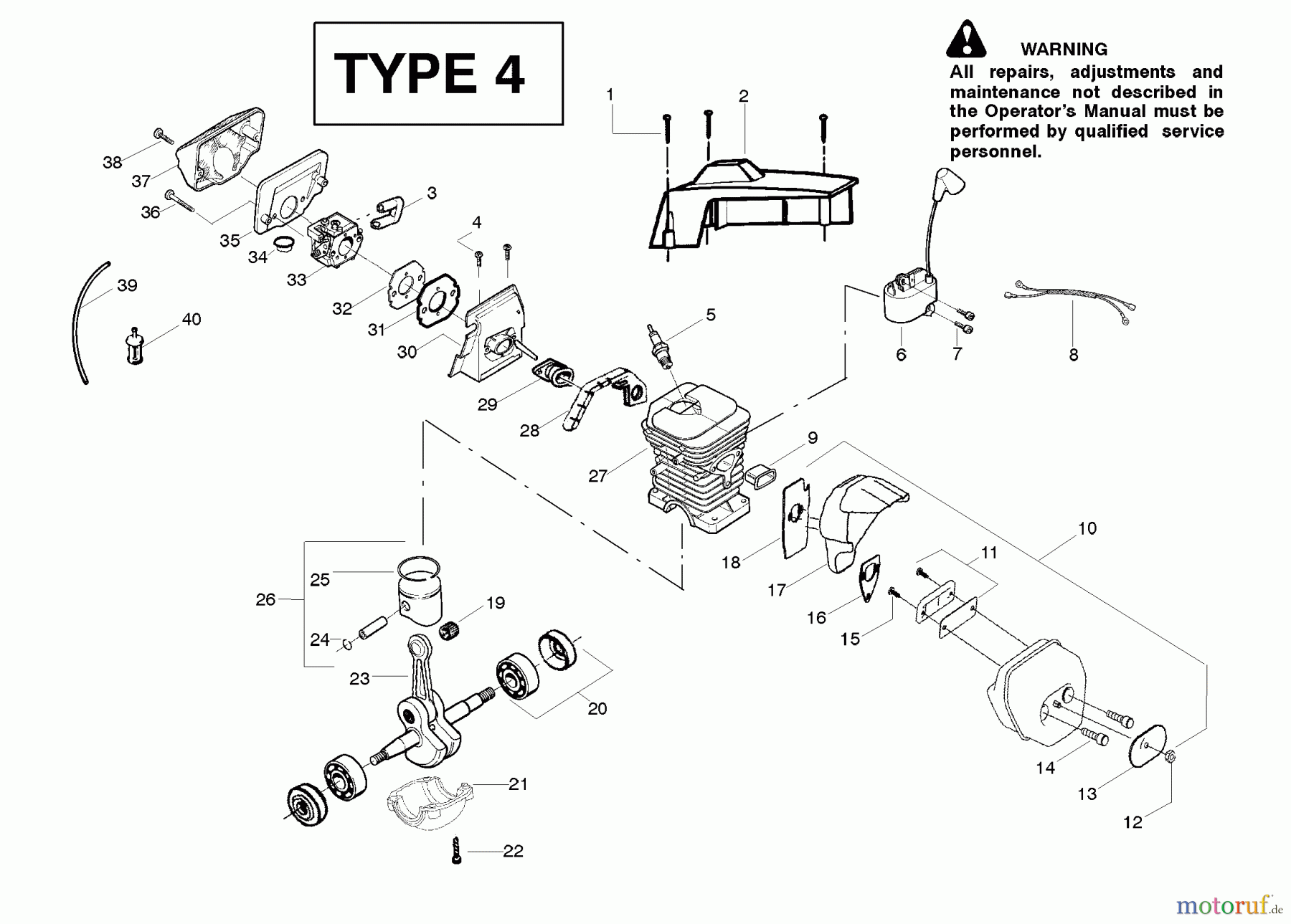 TYPE 4

WARNING
All repairs, adjustments and maintenance not described in the Operator's Manual must be performed by qualified service personnel.

1
2
3
4
5
6
7
8
9
10
11
12
13
14
15
16
17
18
19
20
21
22
23
24
25
26
27
28
29
30
31
32
33
34
35
36
37
38
39
40

motoruf.de