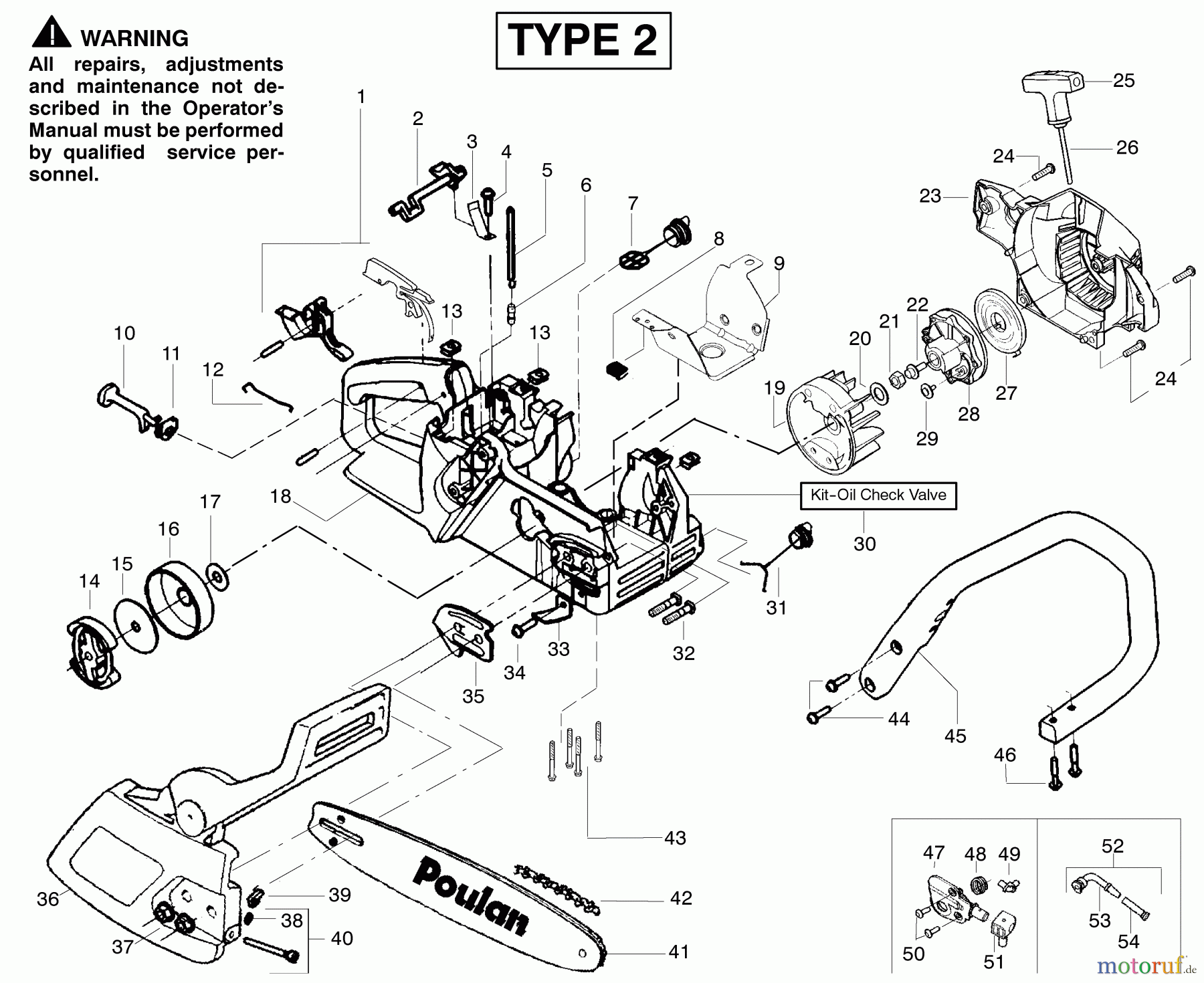 WARNING
All repairs, adjustments and maintenance not described in the Operator's Manual must be performed by qualified service personnel.

TYPE 2

1
2
3
4
5
6
7
8
9
10
11
12
13
13
14
15
16
17
18
19
20
21
22
23
24
24
25
26
27
28
29
Kit-Oil Check Valve
30
31
32
33
34
35
36
37
38
39
40
41
42
43
44
45
46
47
48
49
50
51
52
53
54

Poulan

motoruf.de