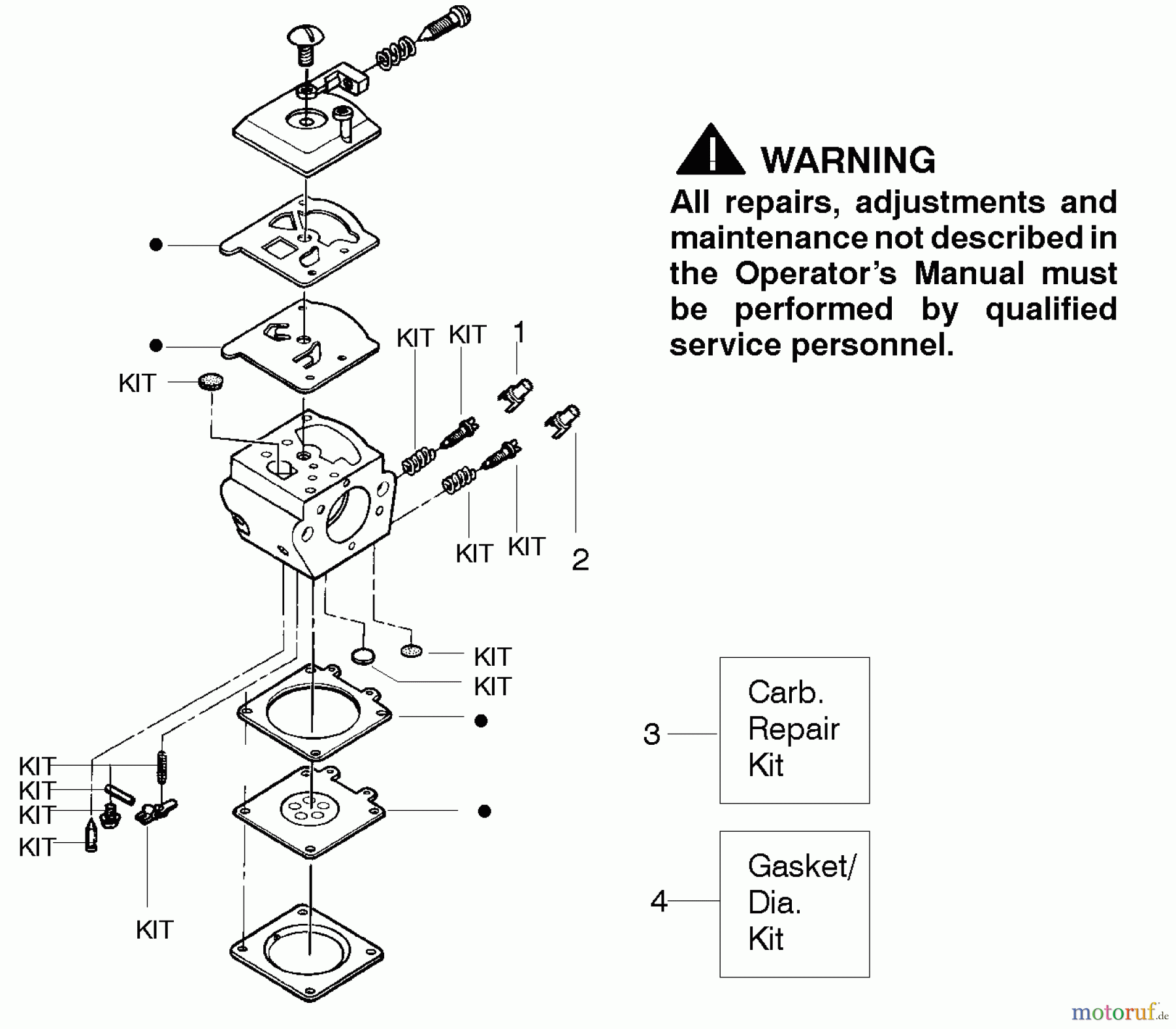 WARNING
All repairs, adjustments and maintenance not described in the Operator's Manual must be performed by qualified service personnel.

KIT
KIT
KIT
1
KIT
KIT
2
KIT
KIT
KIT
KIT
KIT
KIT
KIT

3 Carb. Repair Kit

4 Gasket/ Dia. Kit

motoruf.de