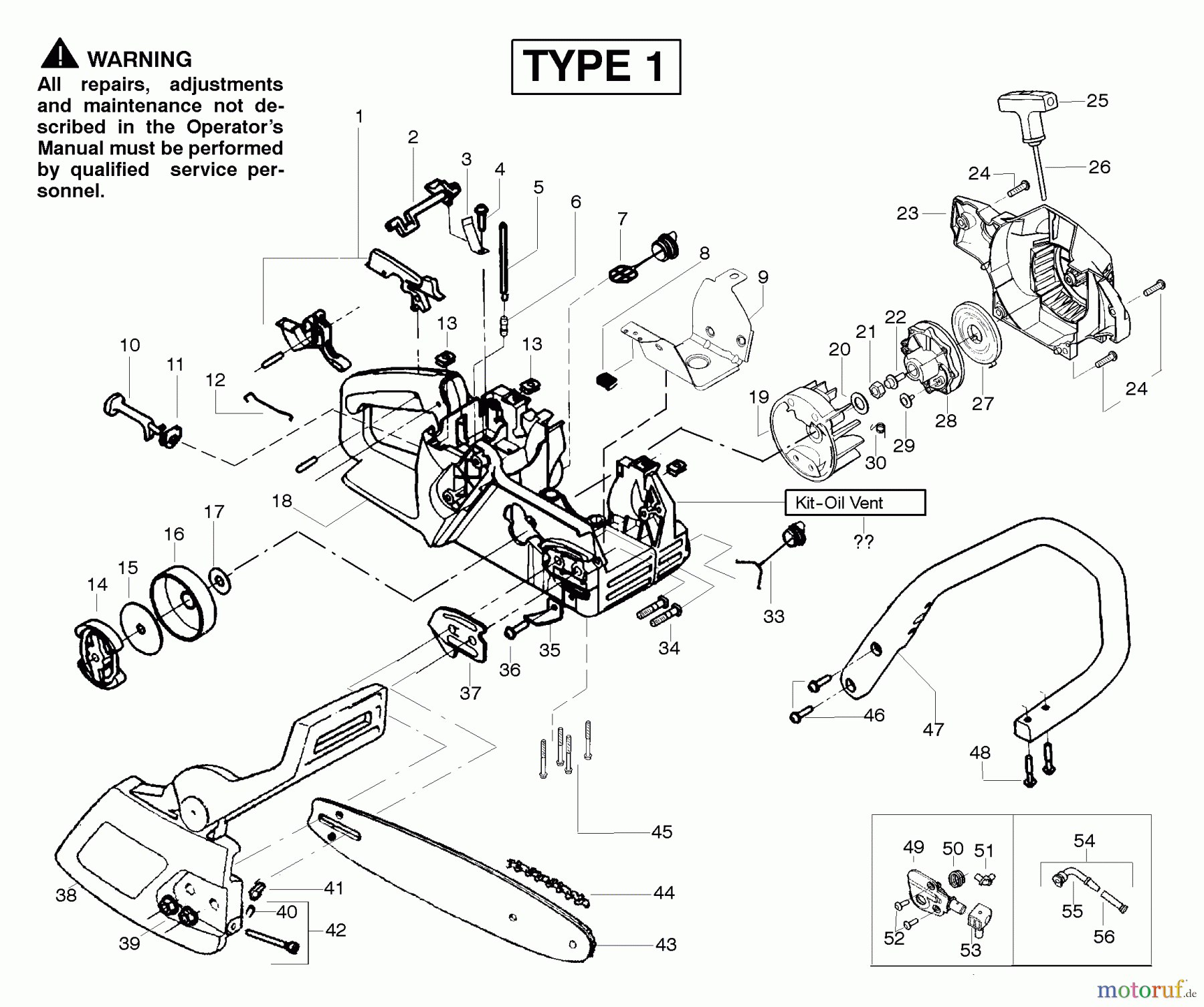 WARNING
All repairs, adjustments and maintenance not described in the Operator's Manual must be performed by qualified service personnel.

TYPE 1

1
2
3
4
5
6
7
8
9
10
11
12
13
13
14
15
16
17
18
19
20
21
22
23
24
24
25
26
27
28
29
30
Kit-Oil Vent
??
33
34
35
36
37
38
39
40
41
42
43
44
45
46
47
48
49
50
51
52
53
54
55
56

motoruf.de