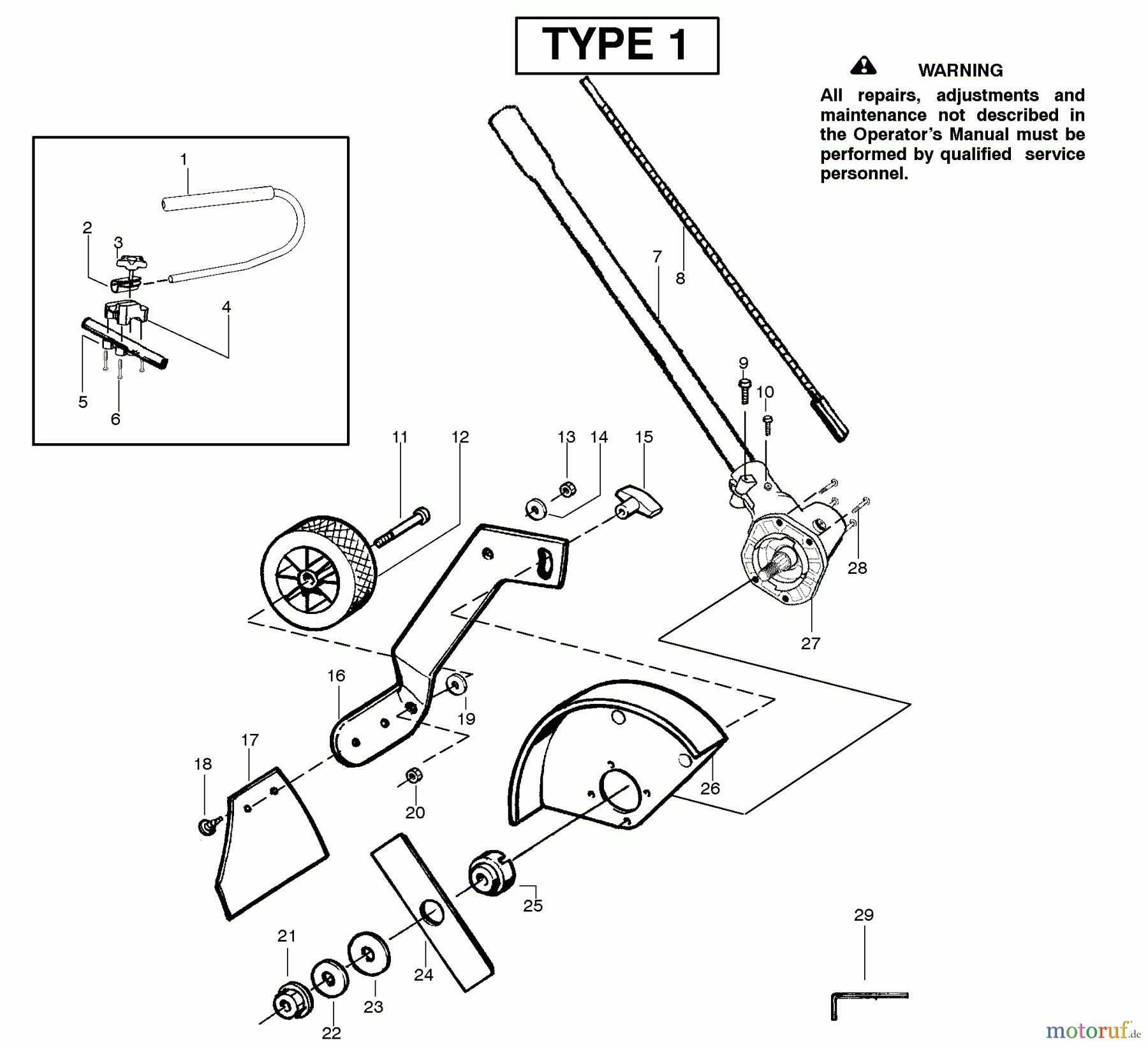 TYPE 1

WARNING

All repairs, adjustments and maintenance not described in the Operator's Manual must be performed by qualified service personnel.

1
2
3
4
5
6
7
8
9
10
11
12
13
14
15
16
17
18
19
20
21
22
23
24
25
26
27
28
29

motoruf.de