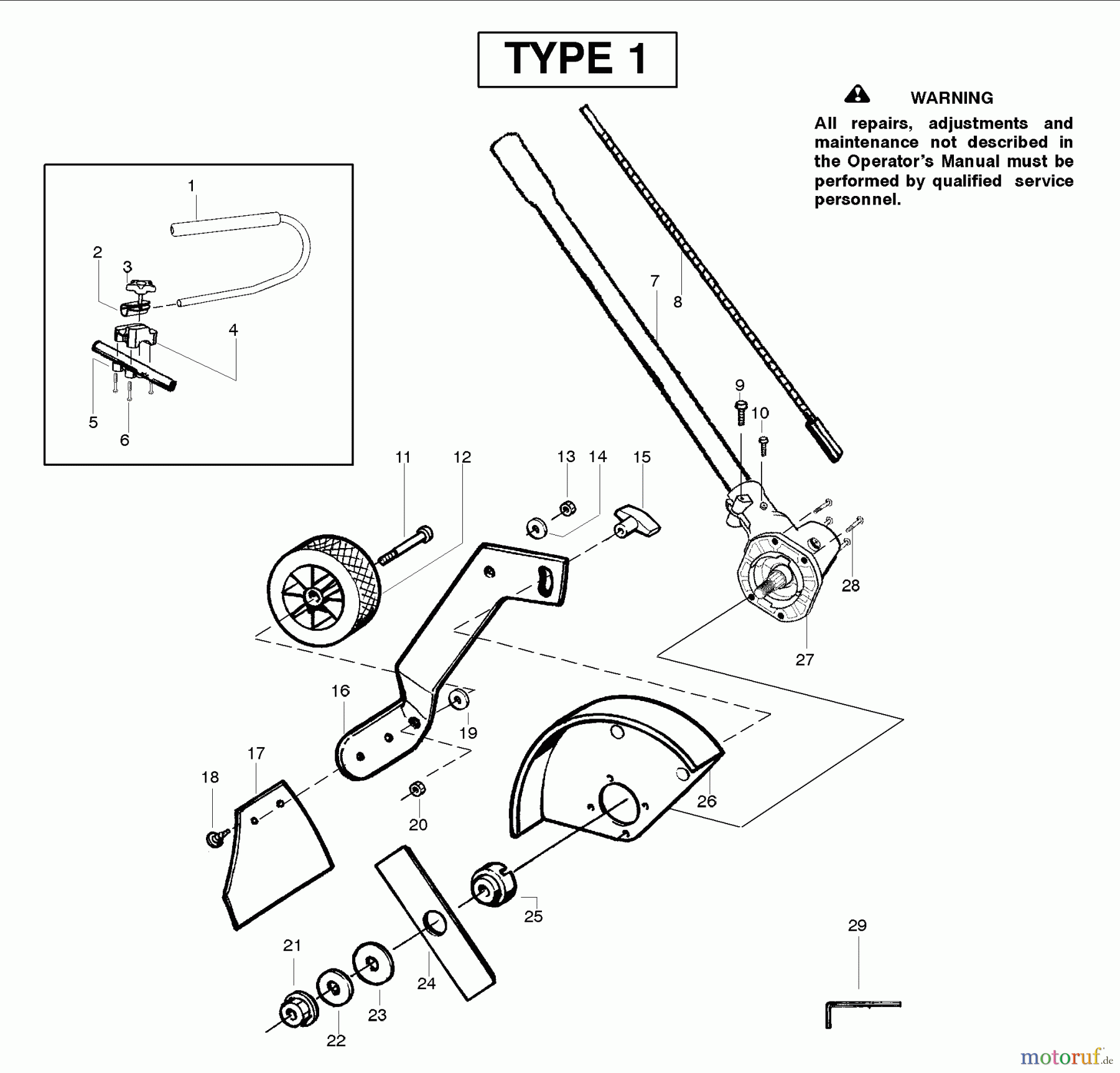 TYPE 1

WARNING
All repairs, adjustments and maintenance not described in the Operator's Manual must be performed by qualified service personnel.

1
2
3
4
5
6
7
8
9
10
11
12
13
14
15
16
17
18
19
20
21
22
23
24
25
26
27
28
29

motoruf.de