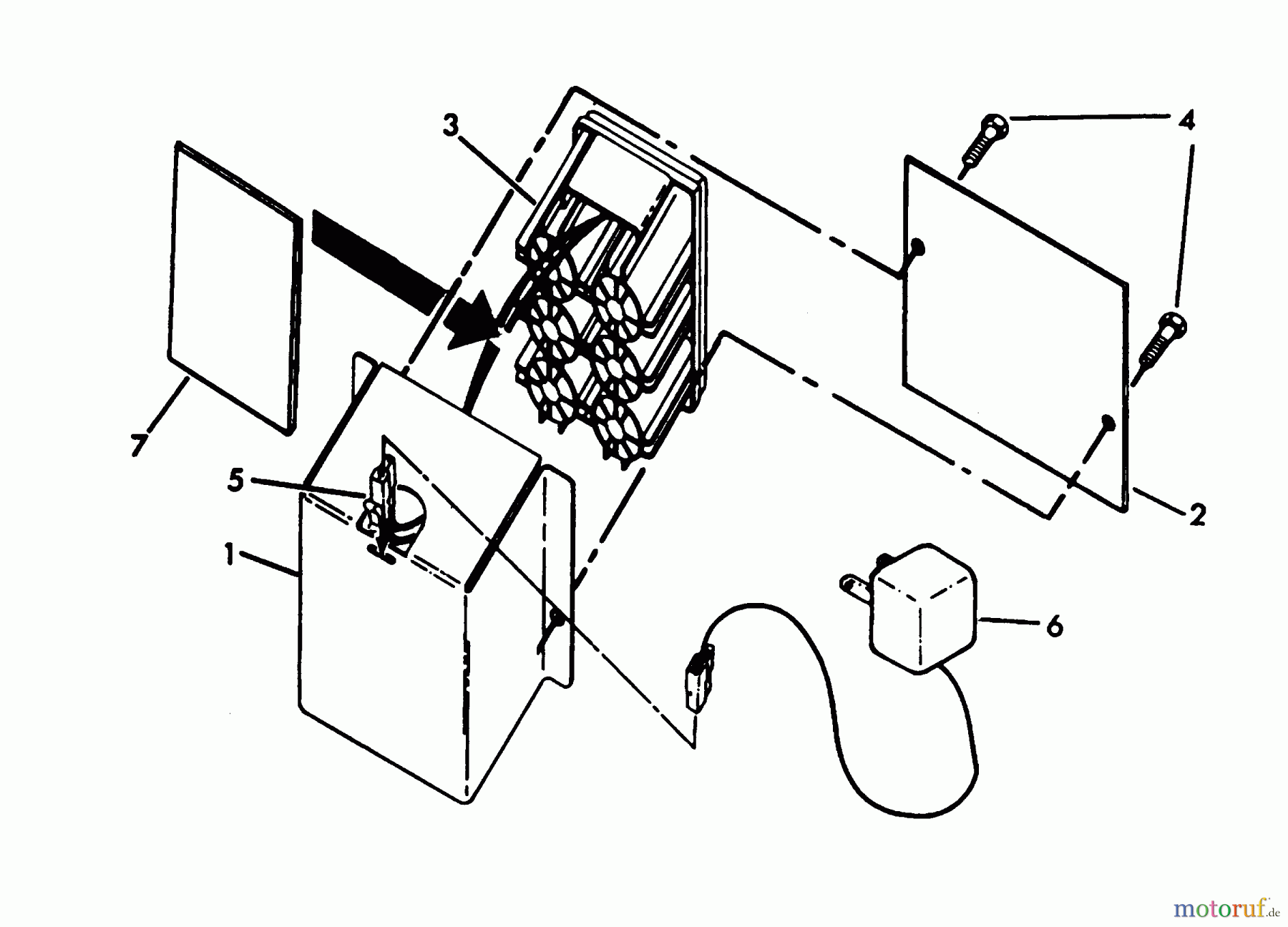 3
4
7
5
1
2
6
motoruf.de