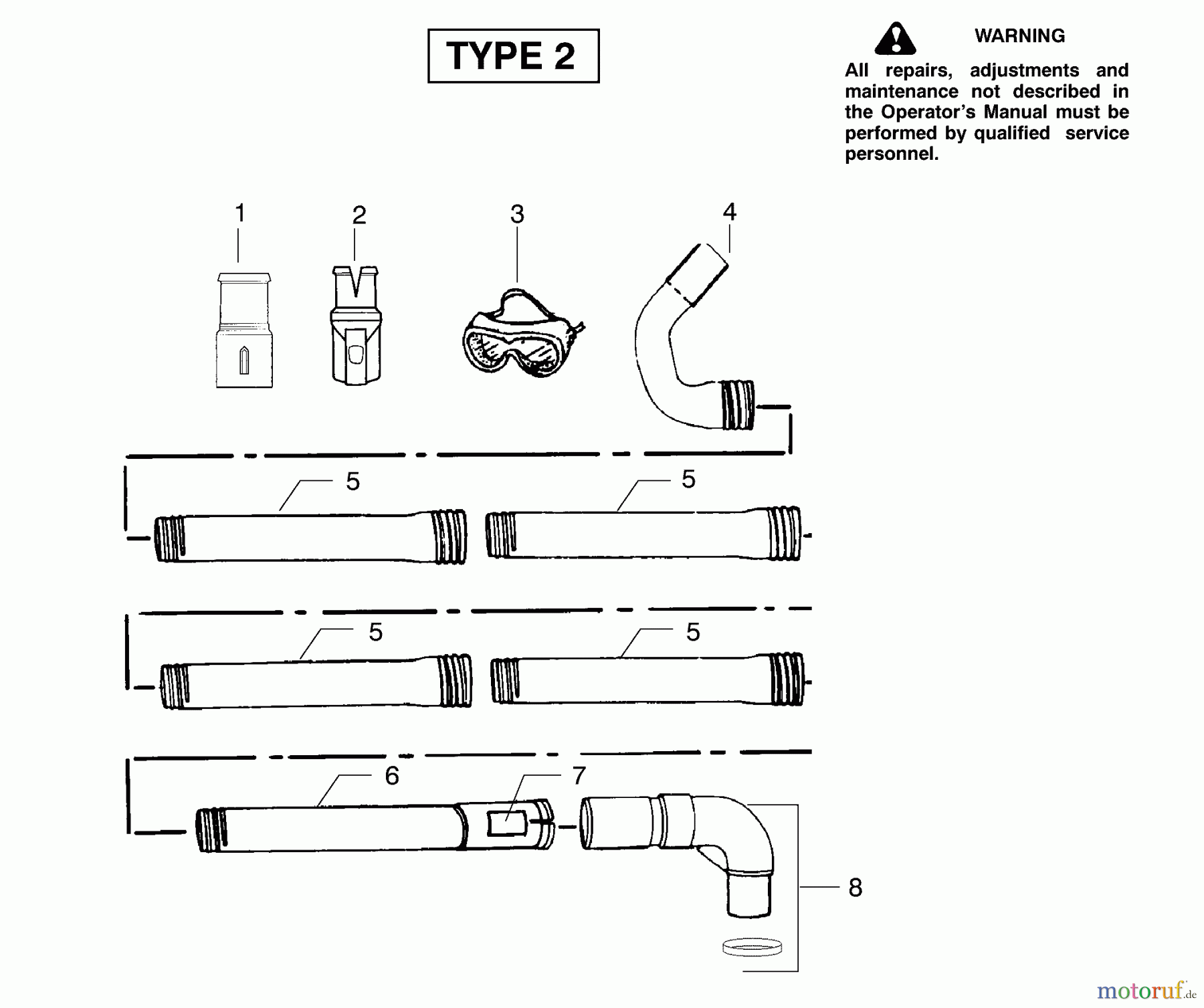 TYPE 2

WARNING

All repairs, adjustments and maintenance not described in the Operator's Manual must be performed by qualified service personnel.

1
2
3
4
5
5
5
5
6
7
8

motoruf.de